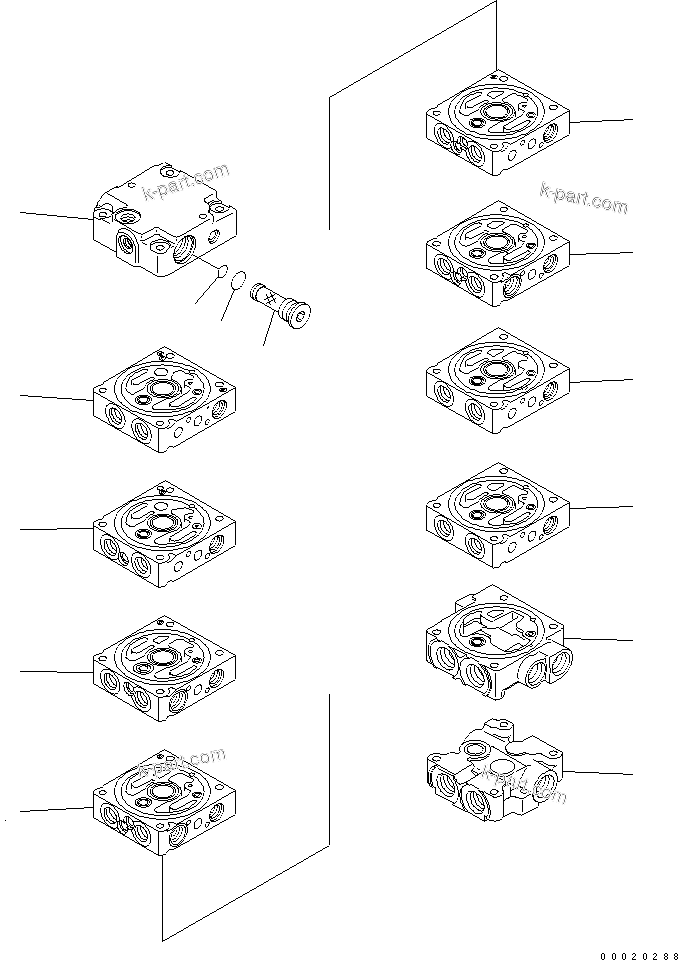 k-part.com
k-part.com
k-part.com
k-part.com
00020288