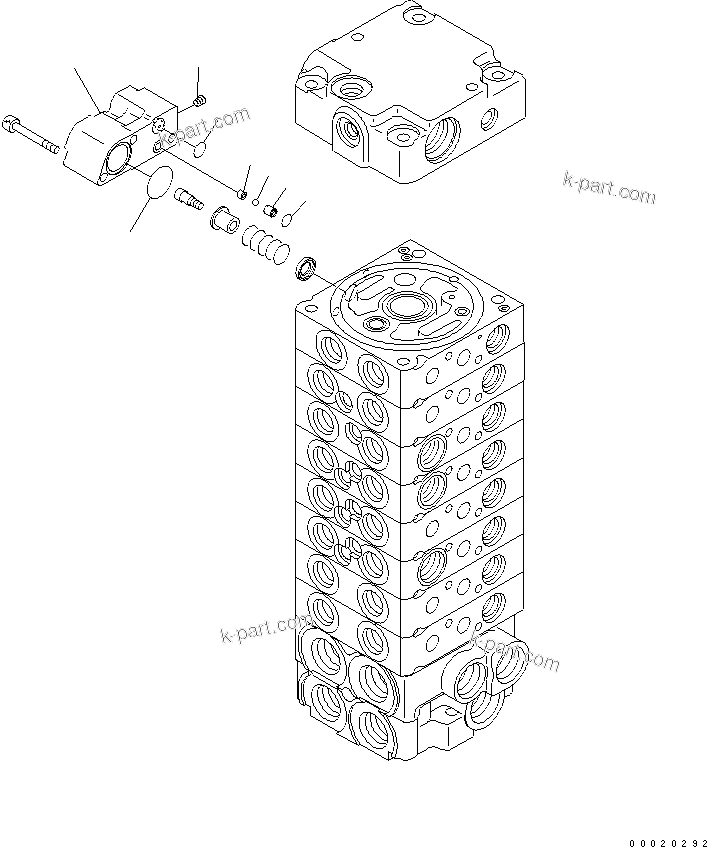 k-part.com

k-part.com

k-part.com

k-part.com

00020292