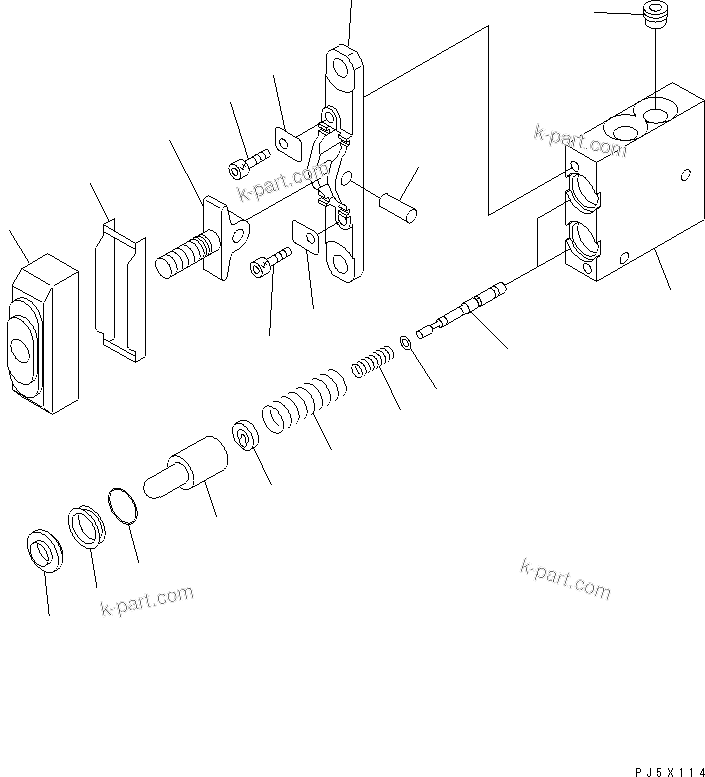 k-part.com

k-part.com

k-part.com

k-part.com

PJ5X114