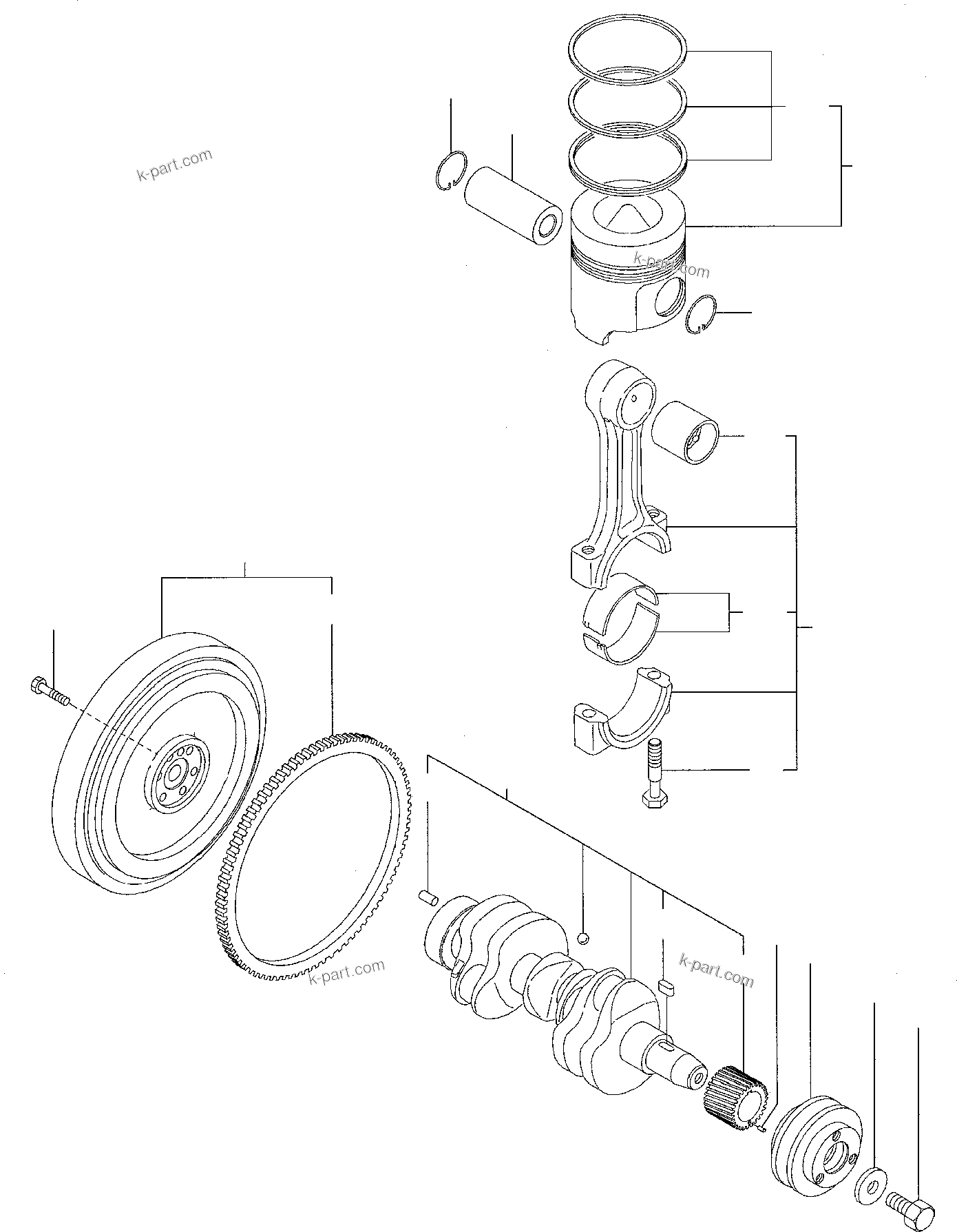 k-part.com

k-part.com

k-part.com

k-part.com