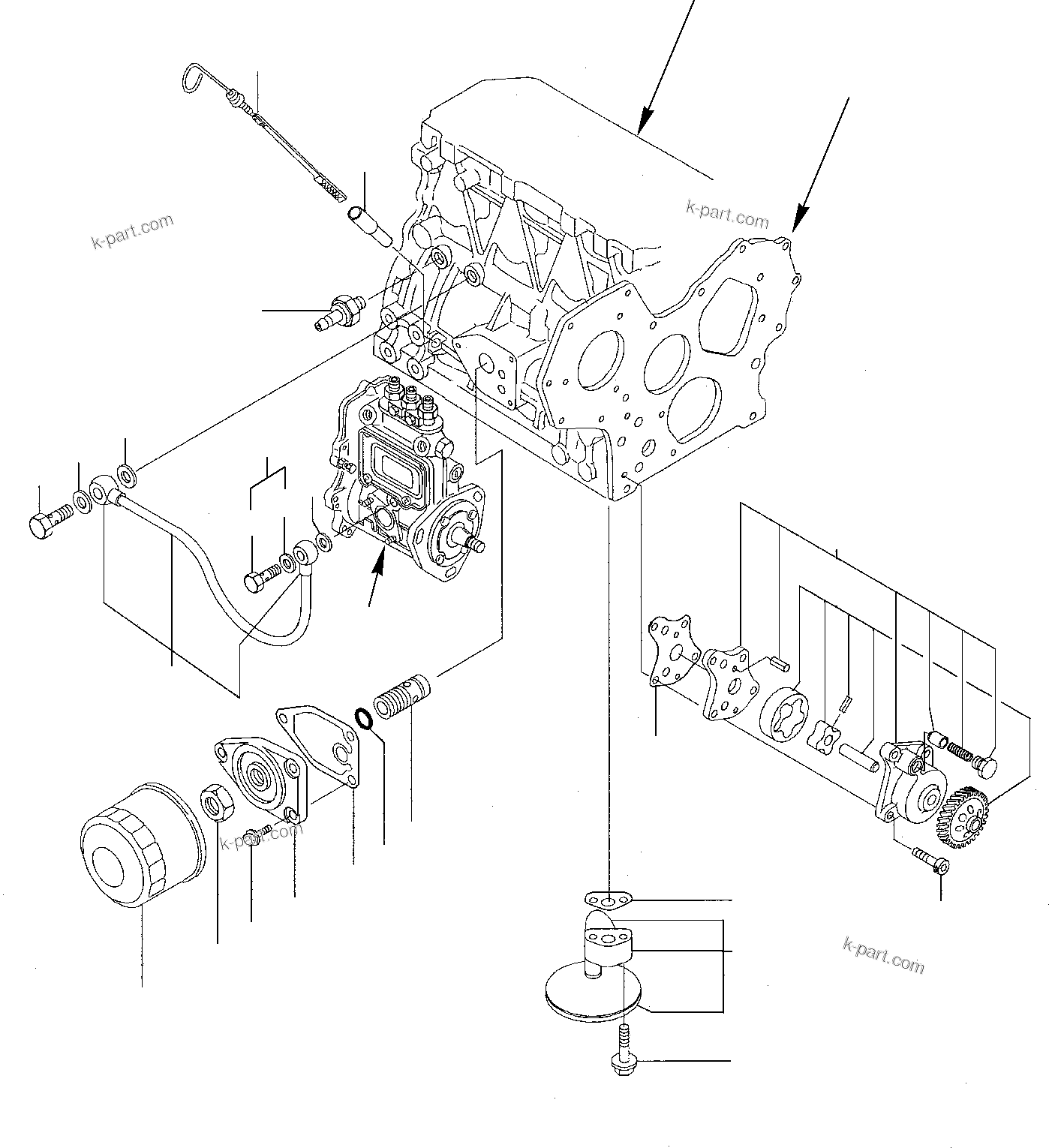 k-part.com

k-part.com

k-part.com

k-part.com