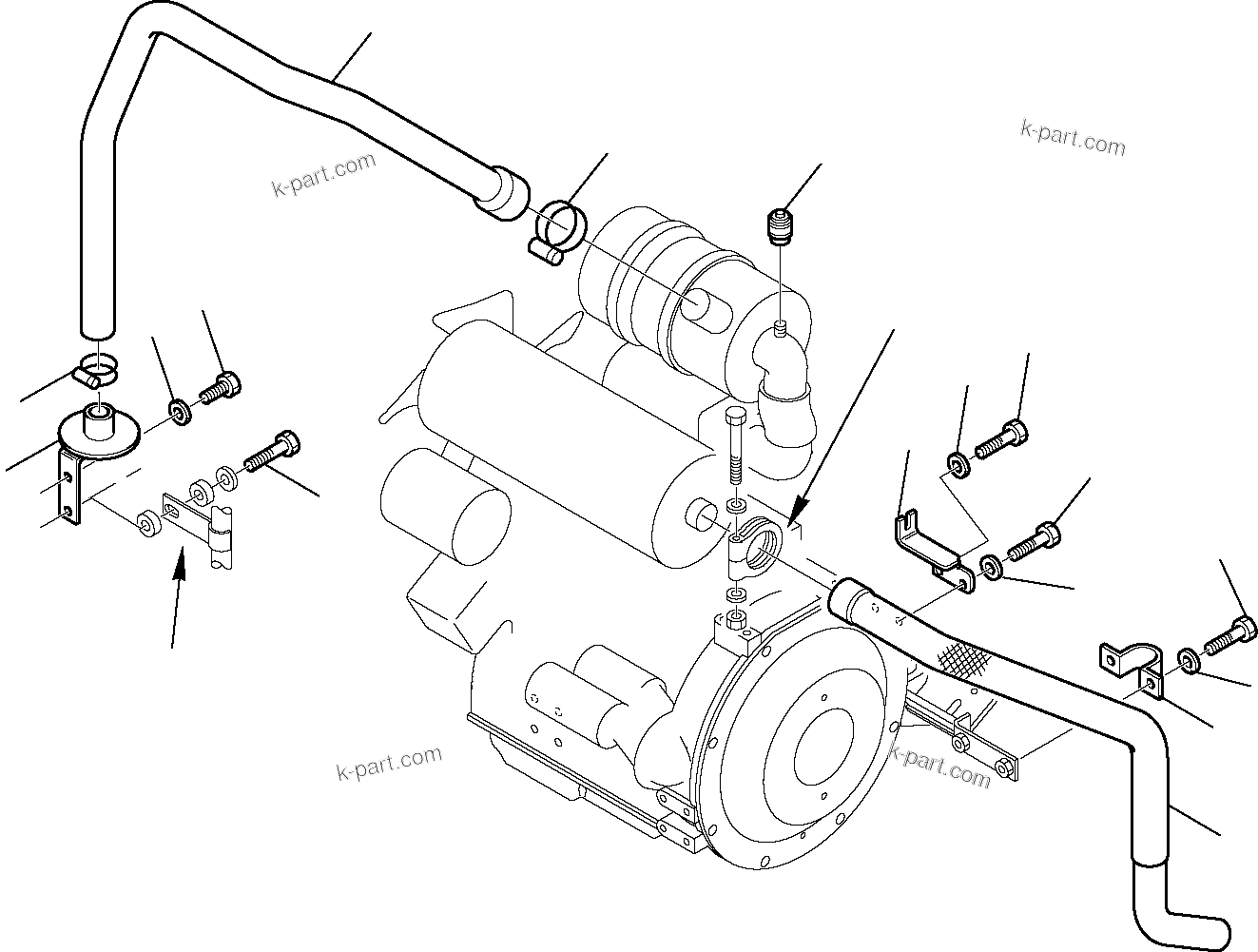 k-part.com

k-part.com

k-part.com

k-part.com