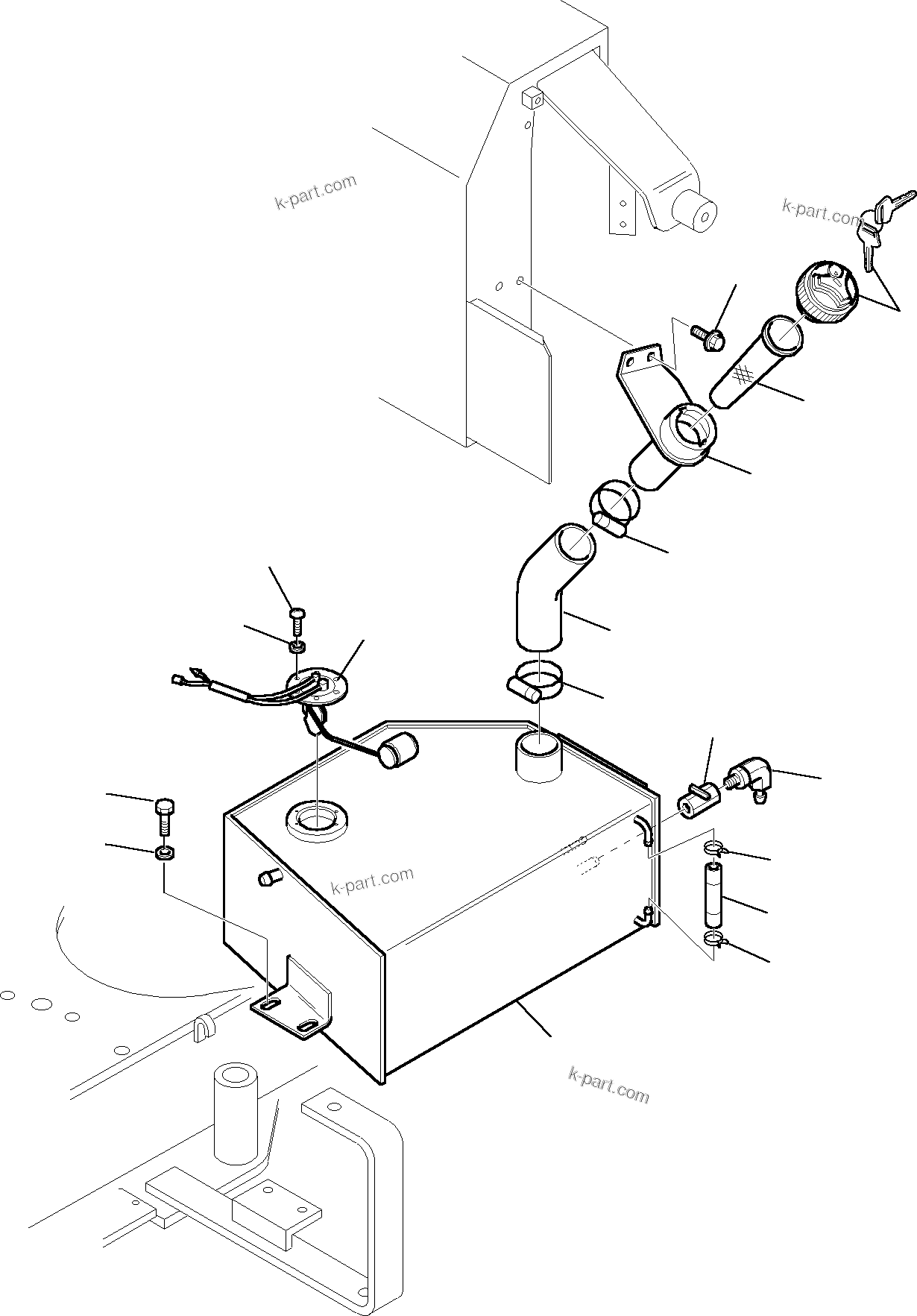 k-part.com

k-part.com

k-part.com

k-part.com