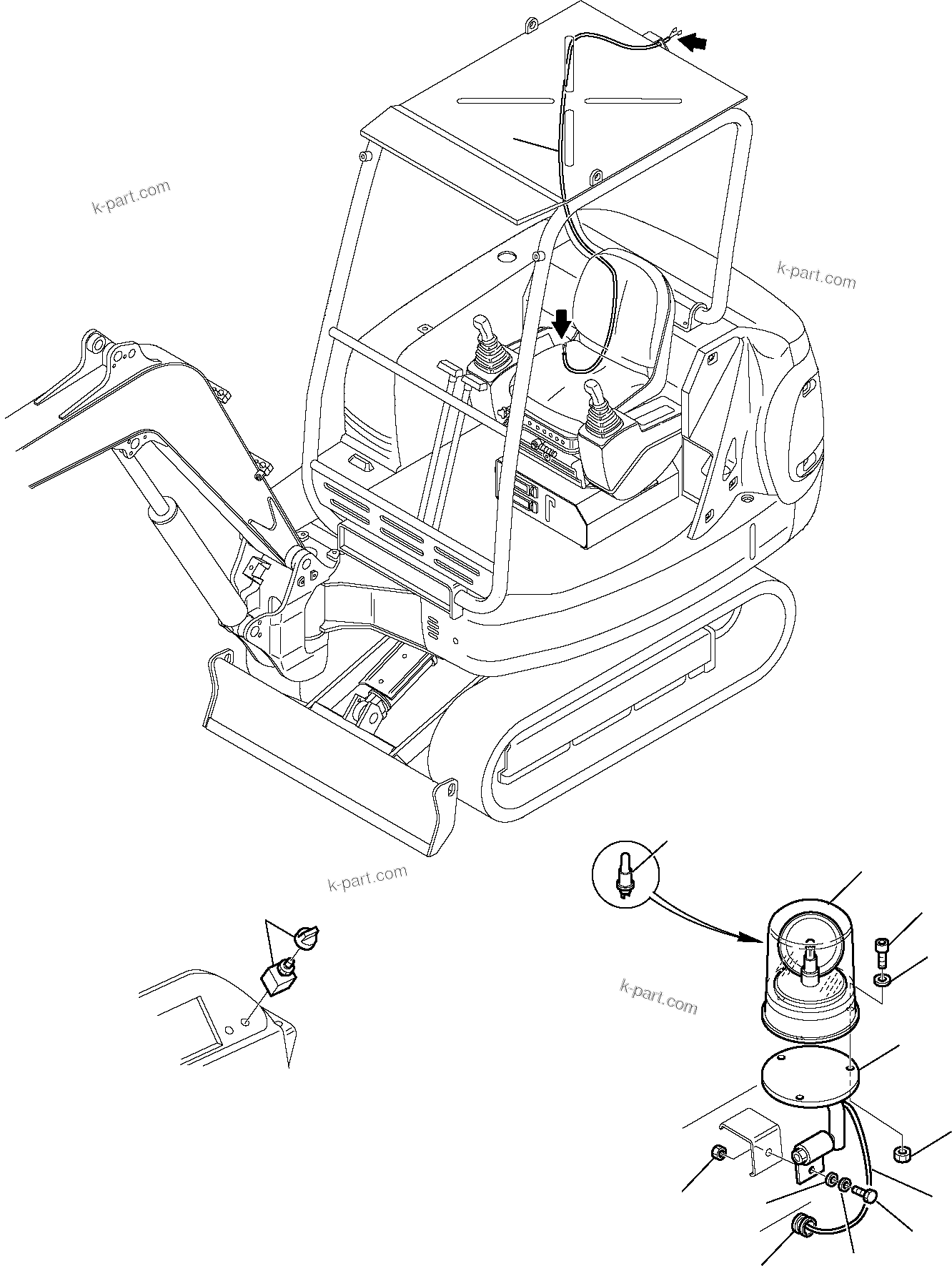 k-part.com

k-part.com

k-part.com

k-part.com