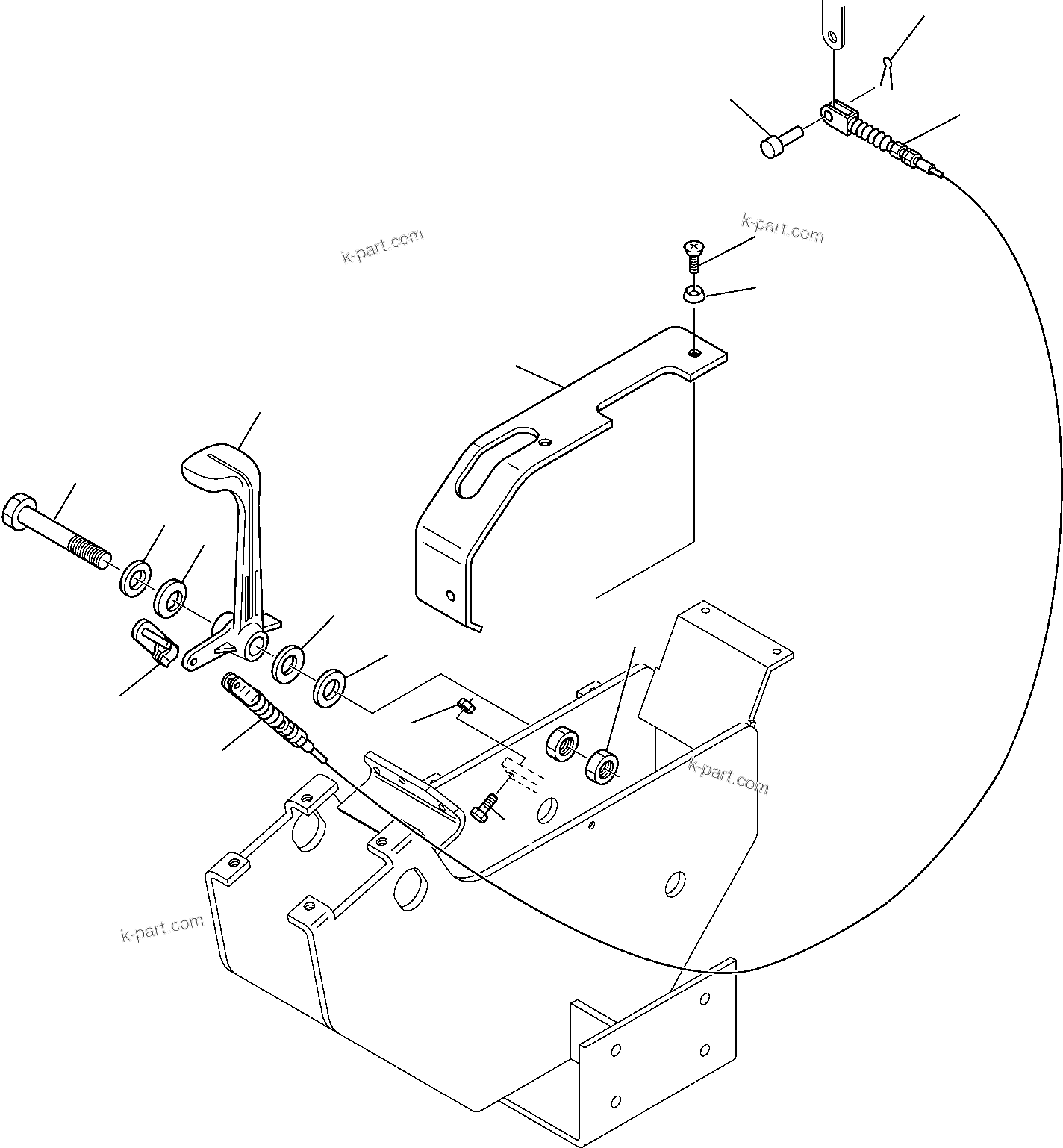 k-part.com

k-part.com

k-part.com

k-part.com