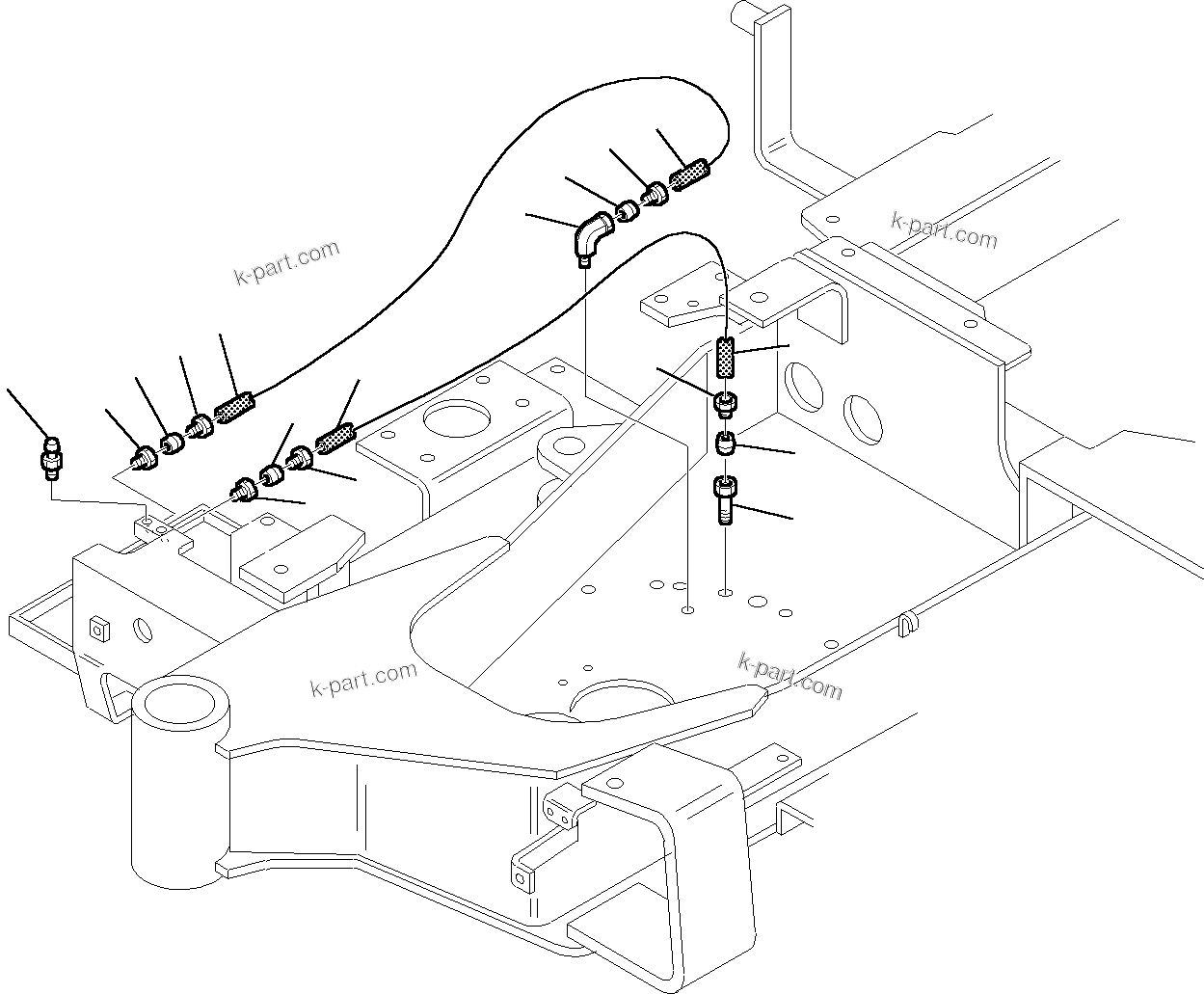 k-part.com

k-part.com

k-part.com

k-part.com