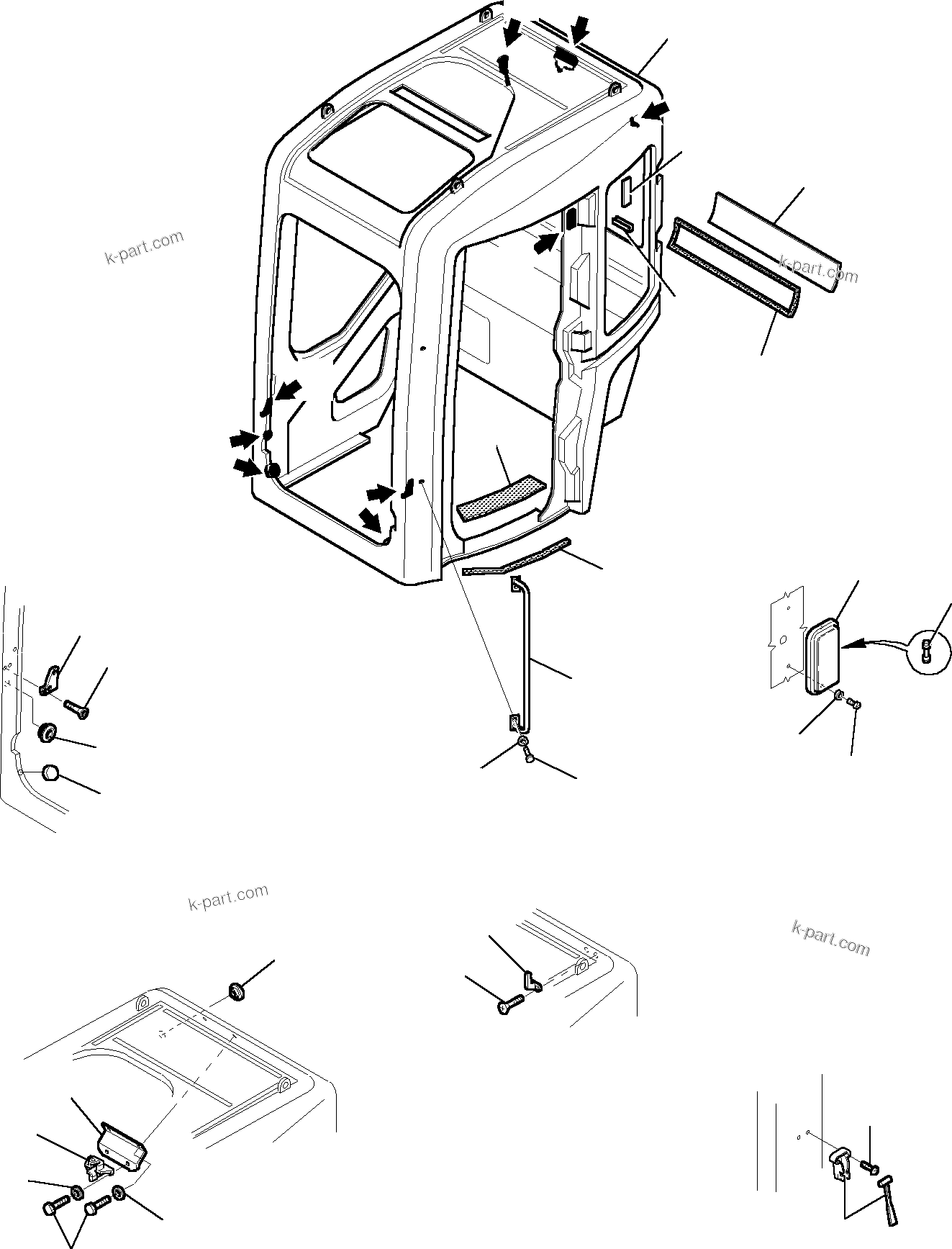 k-part.com

k-part.com

k-part.com

k-part.com