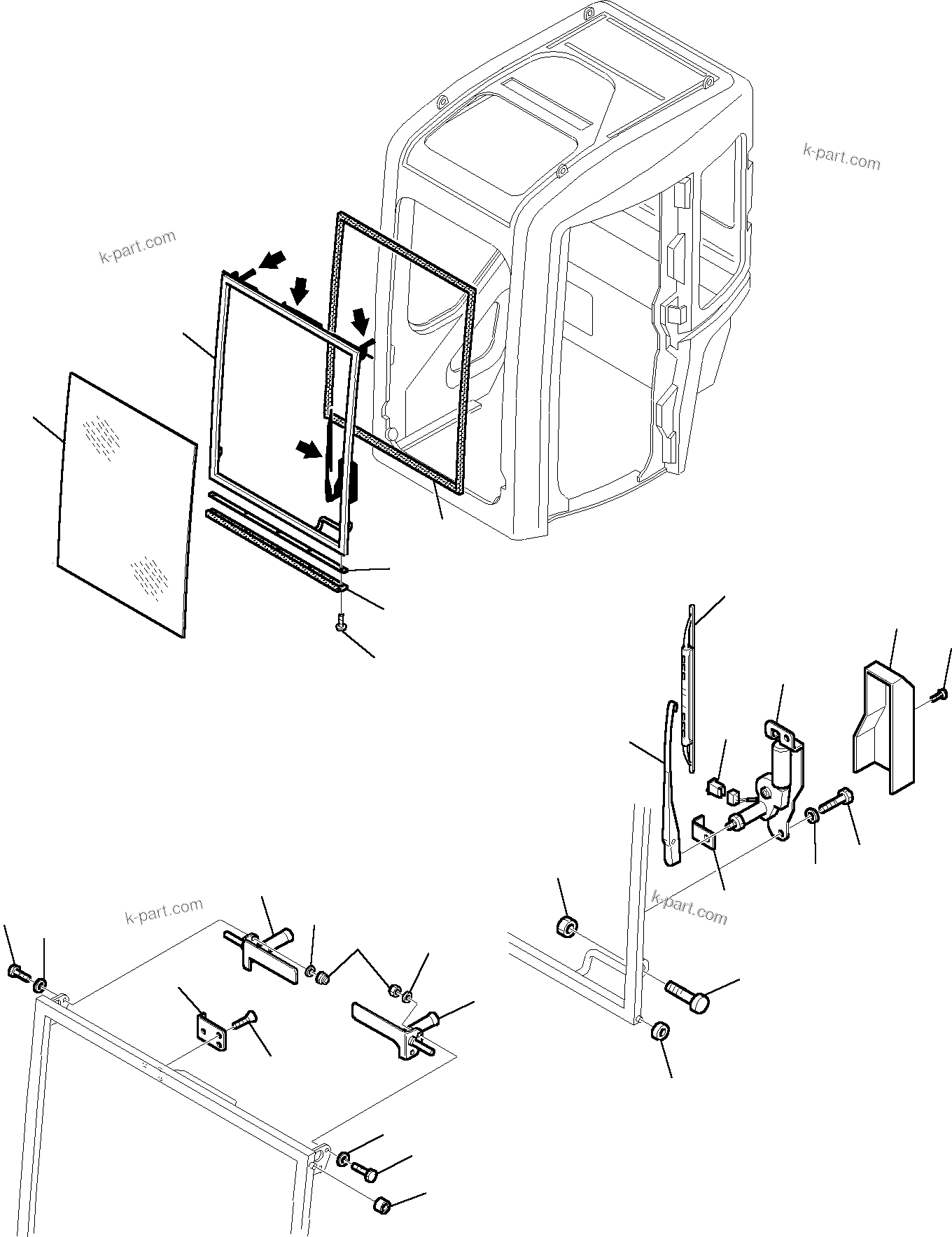 k-part.com

k-part.com

k-part.com

k-part.com