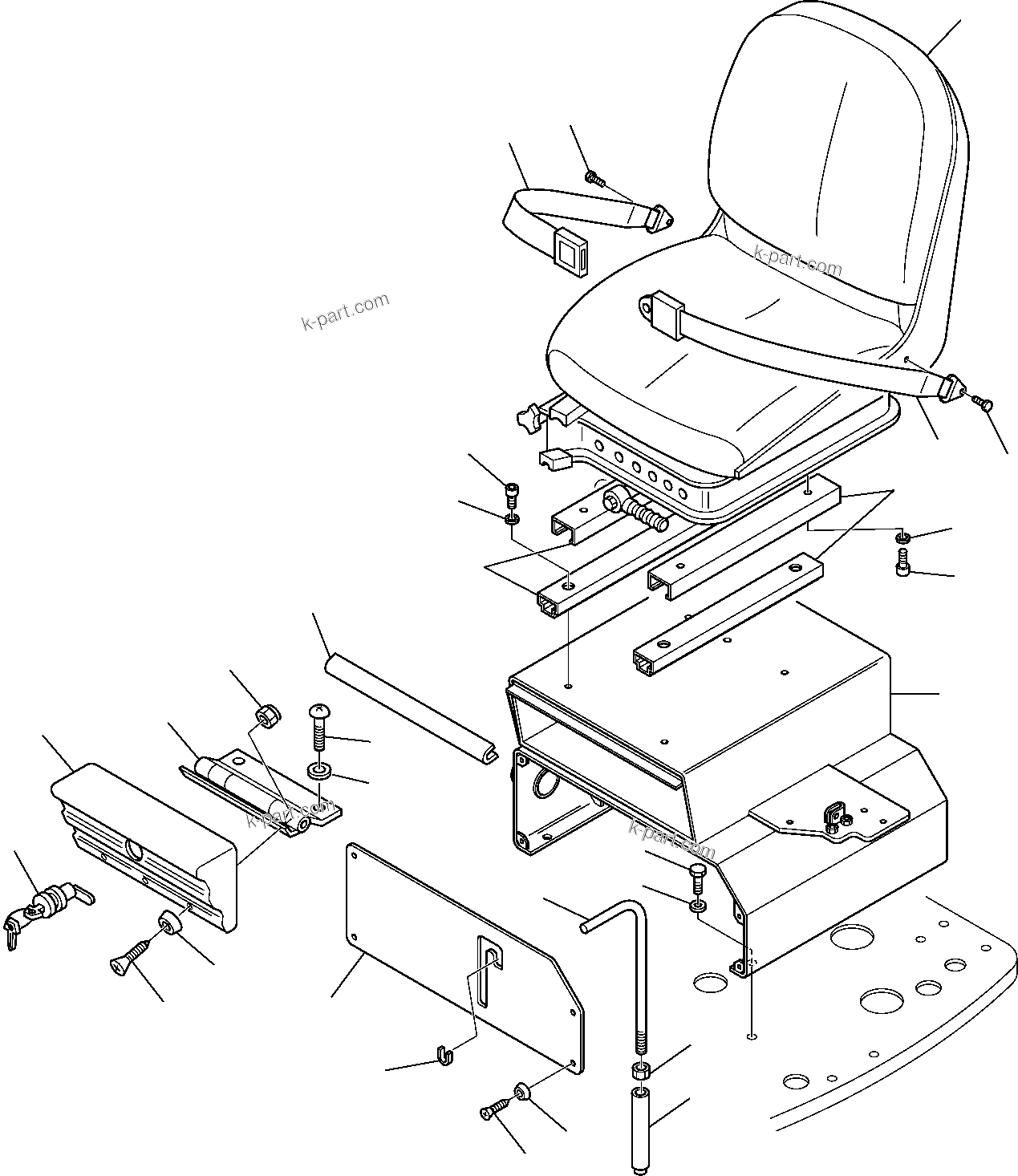 k-part.com

k-part.com

k-part.com

k-part.com