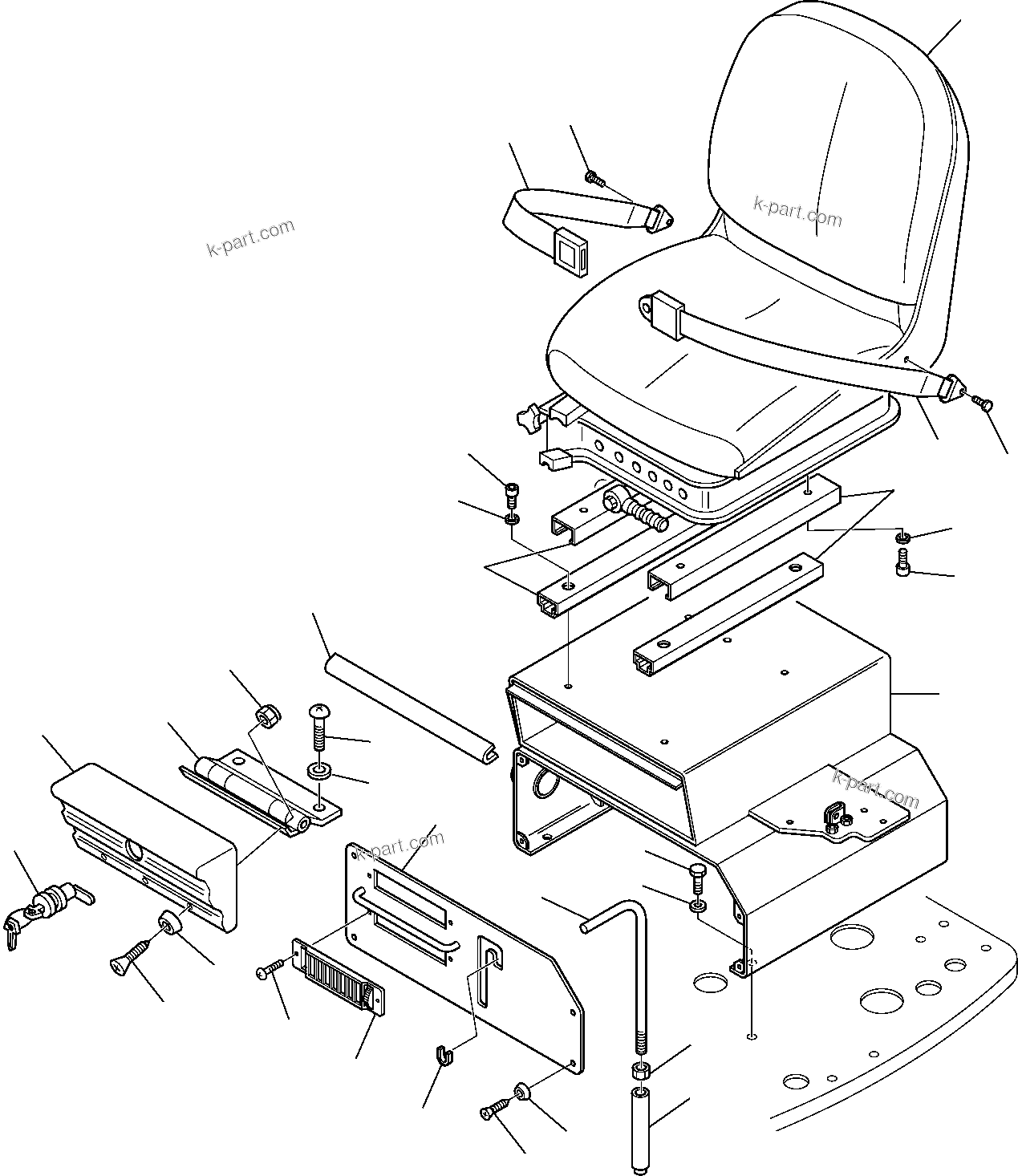 k-part.com

k-part.com

k-part.com

k-part.com