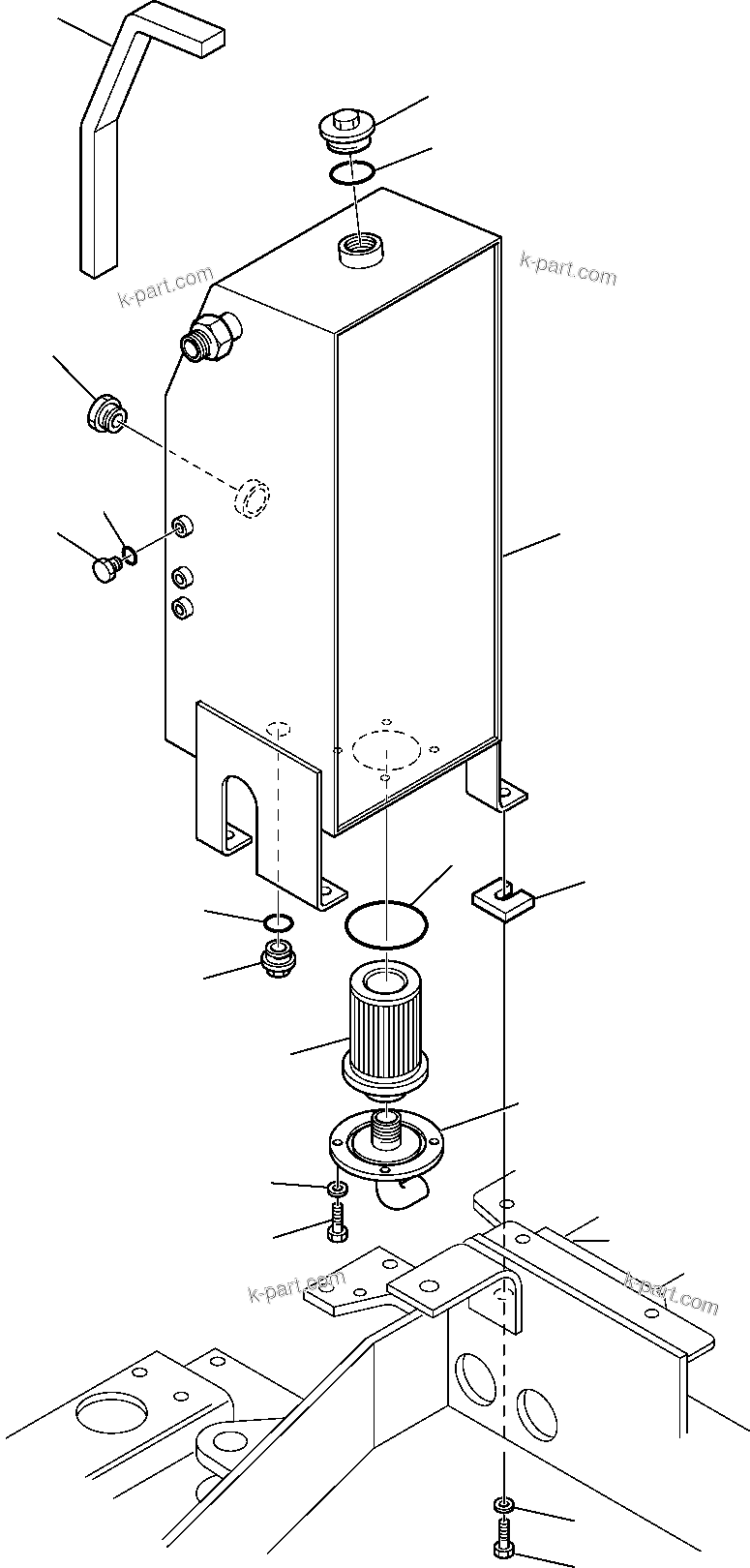 k-part.com

k-part.com

k-part.com

k-part.com