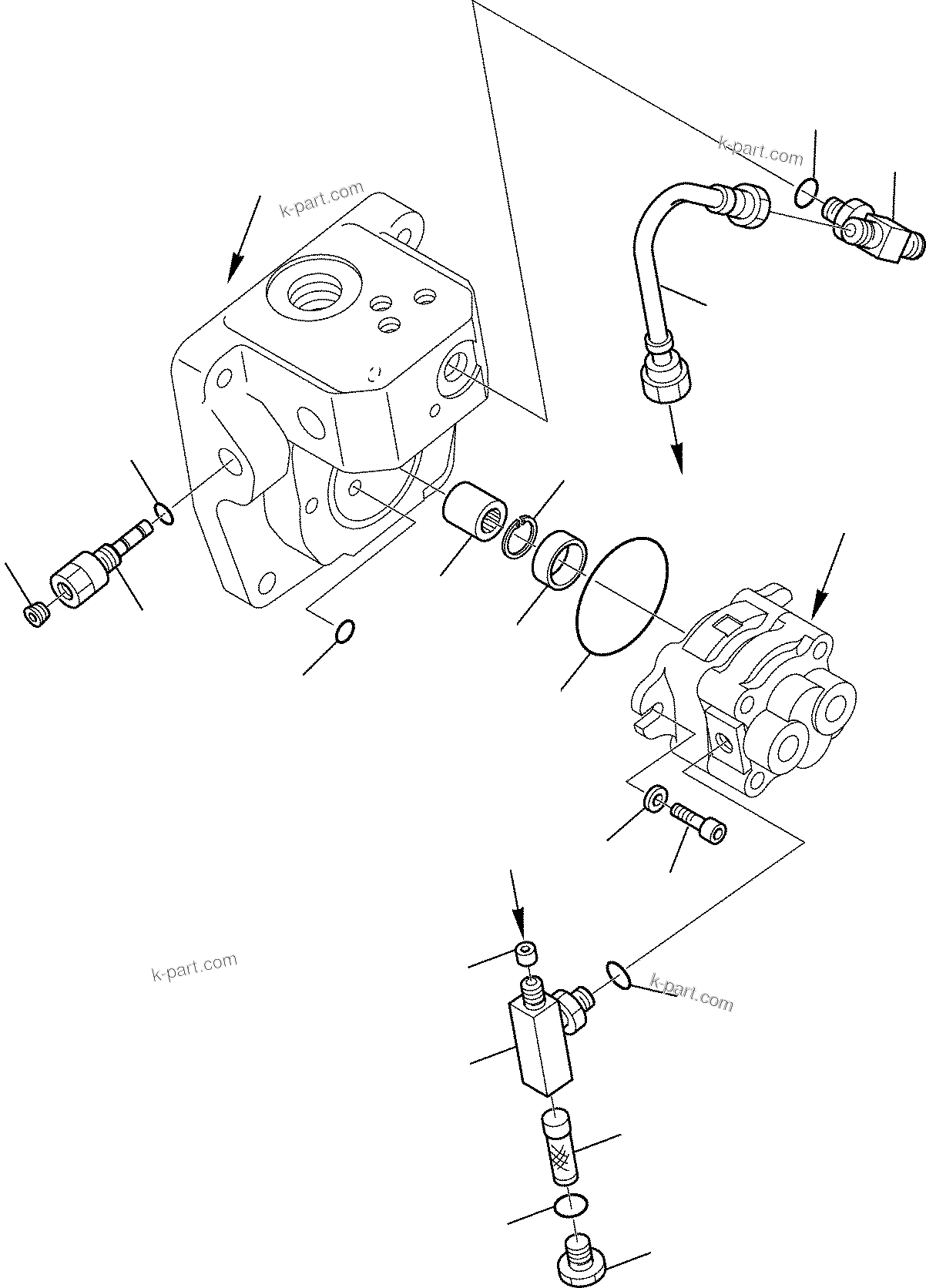 k-part.com

k-part.com

k-part.com

k-part.com