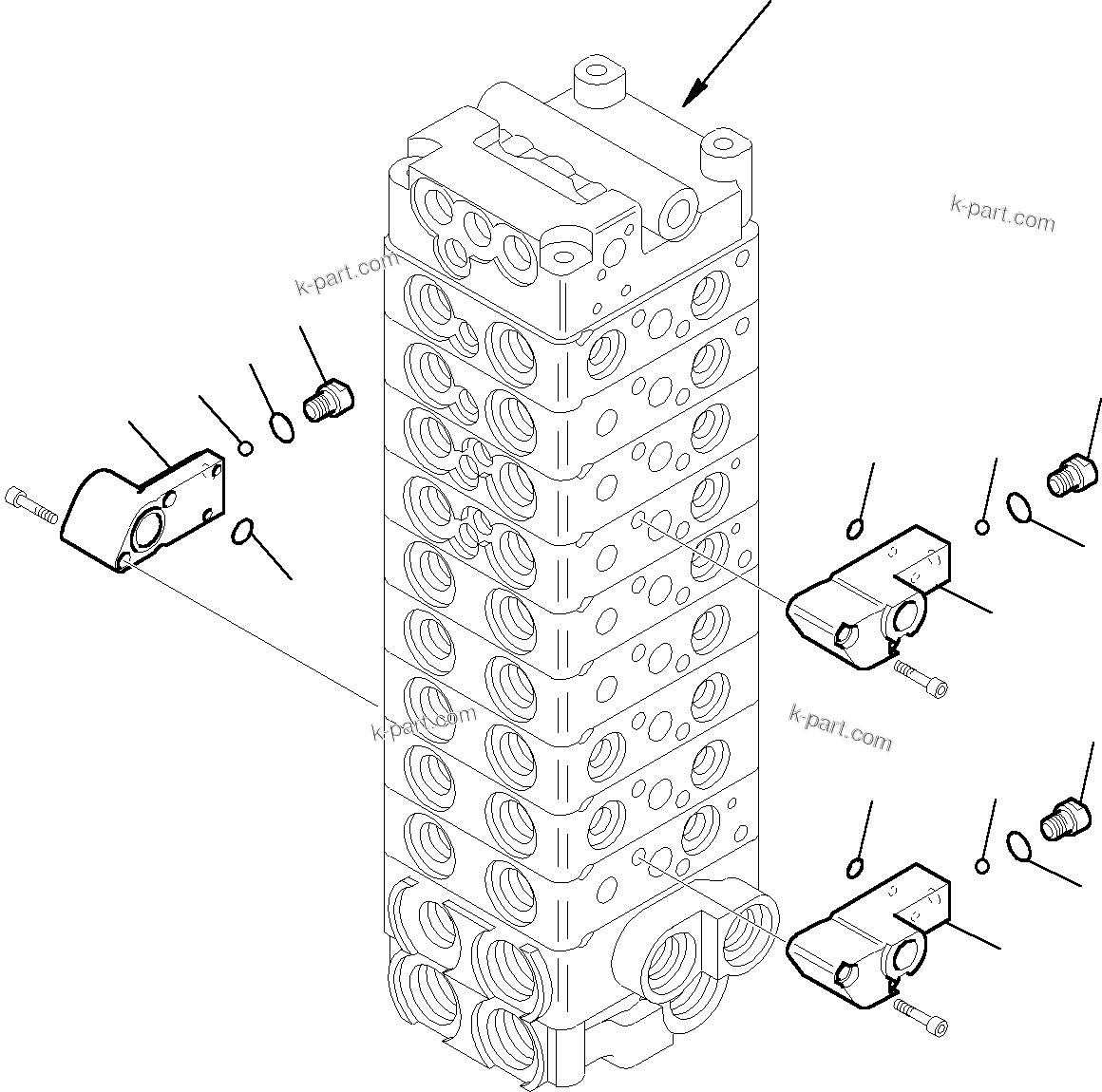 k-part.com
k-part.com
k-part.com
k-part.com