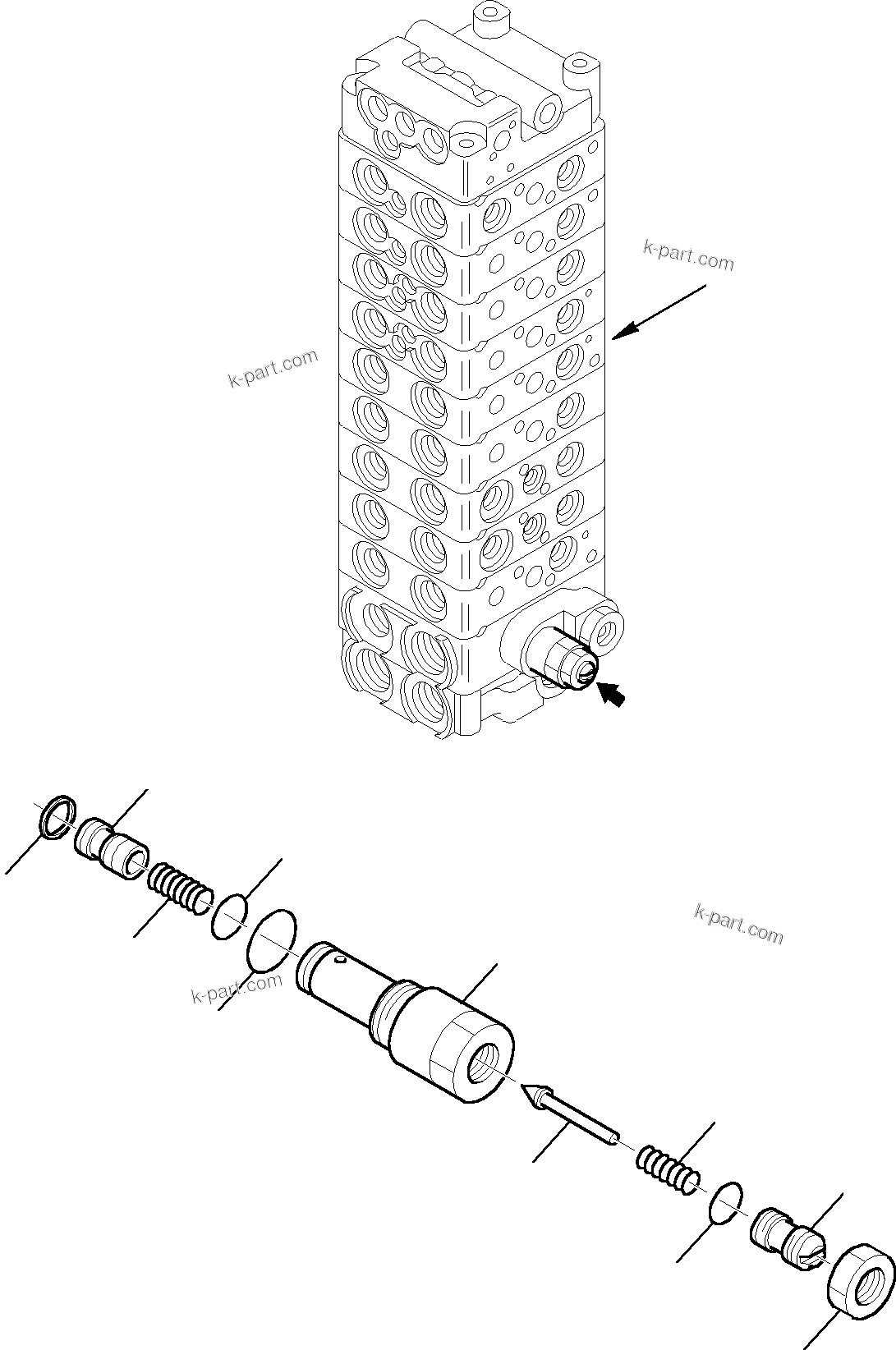 k-part.com

k-part.com

k-part.com

k-part.com