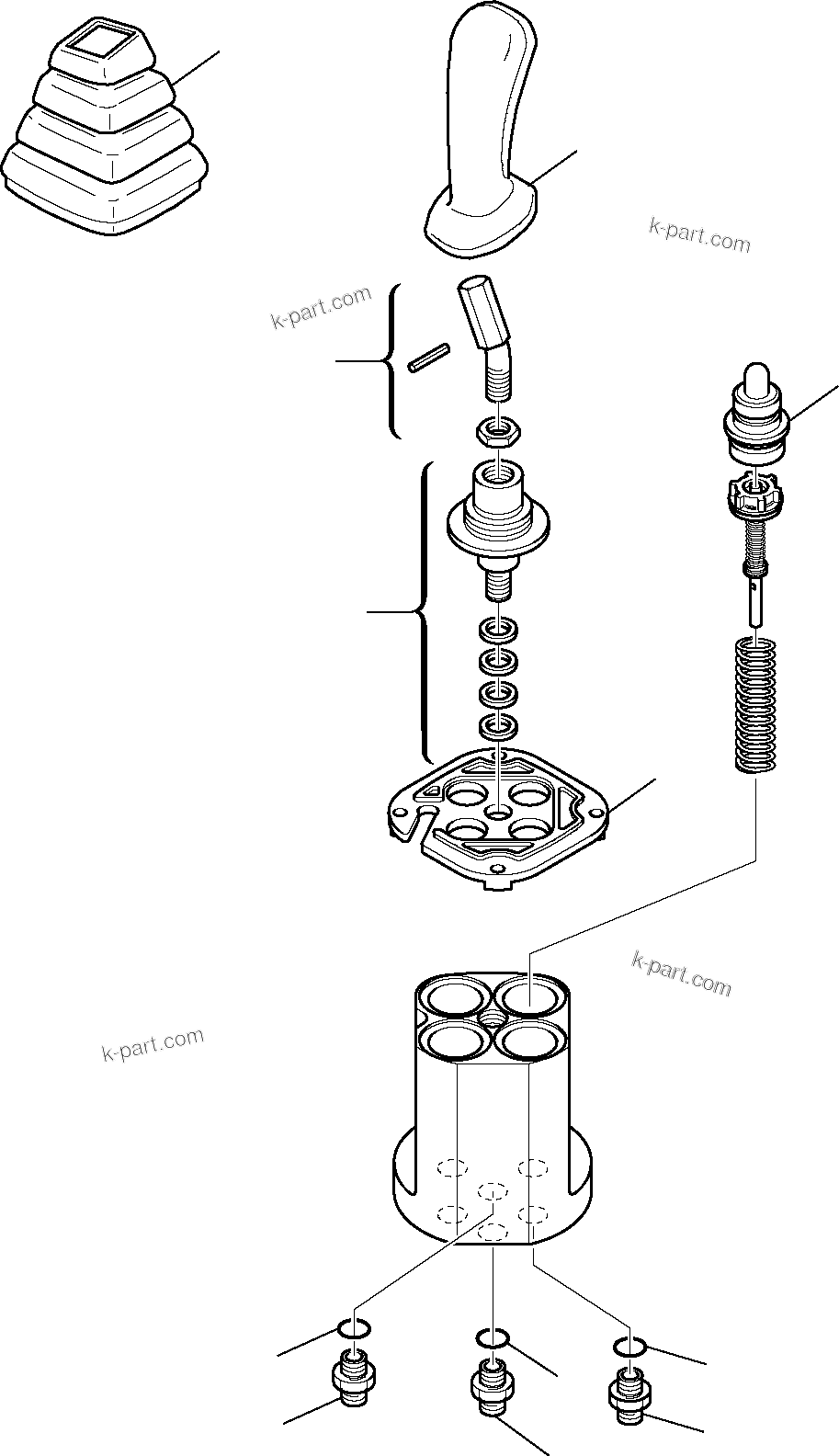 k-part.com

k-part.com

k-part.com

k-part.com