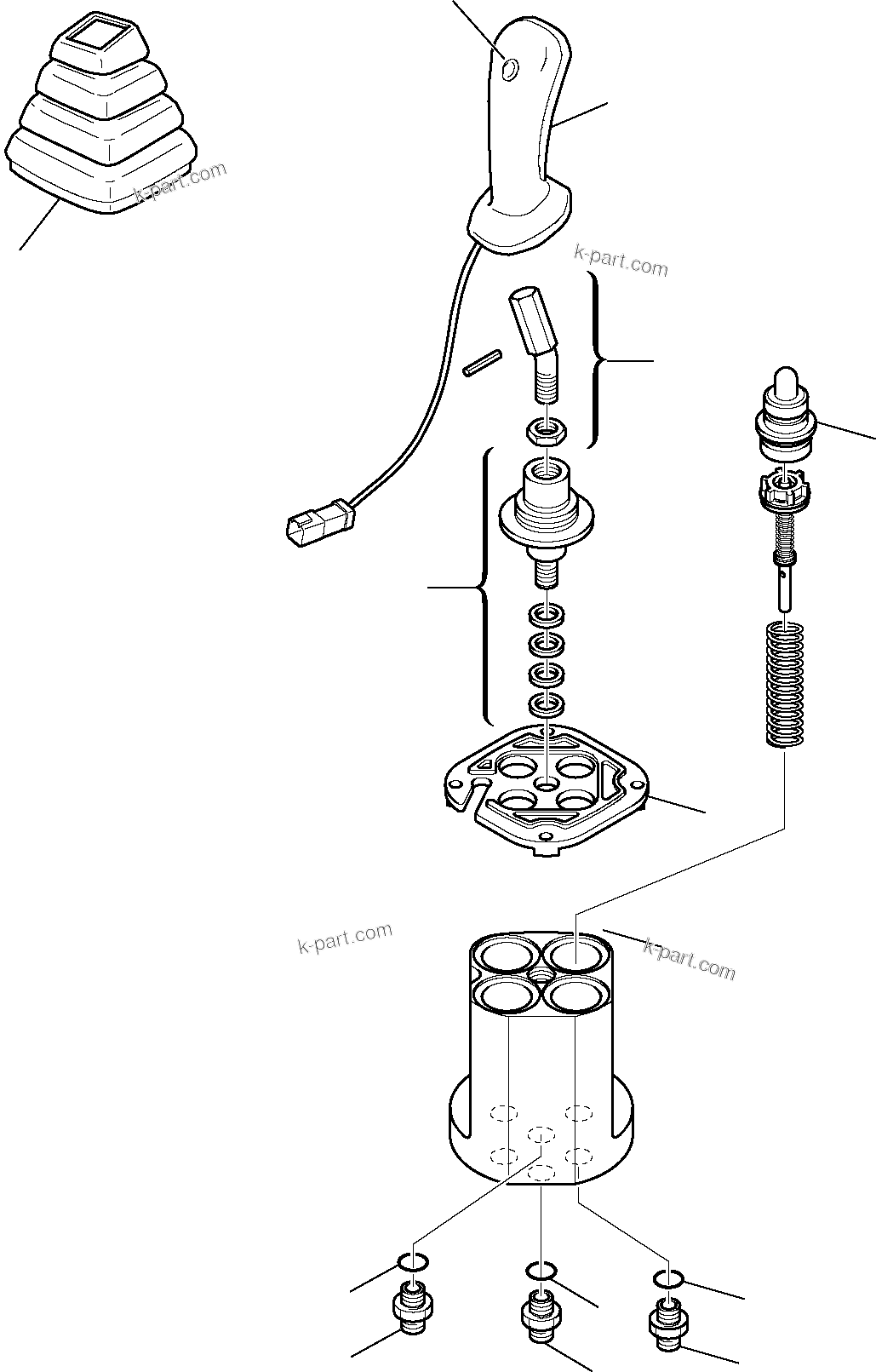 k-part.com

k-part.com

k-part.com

k-part.com