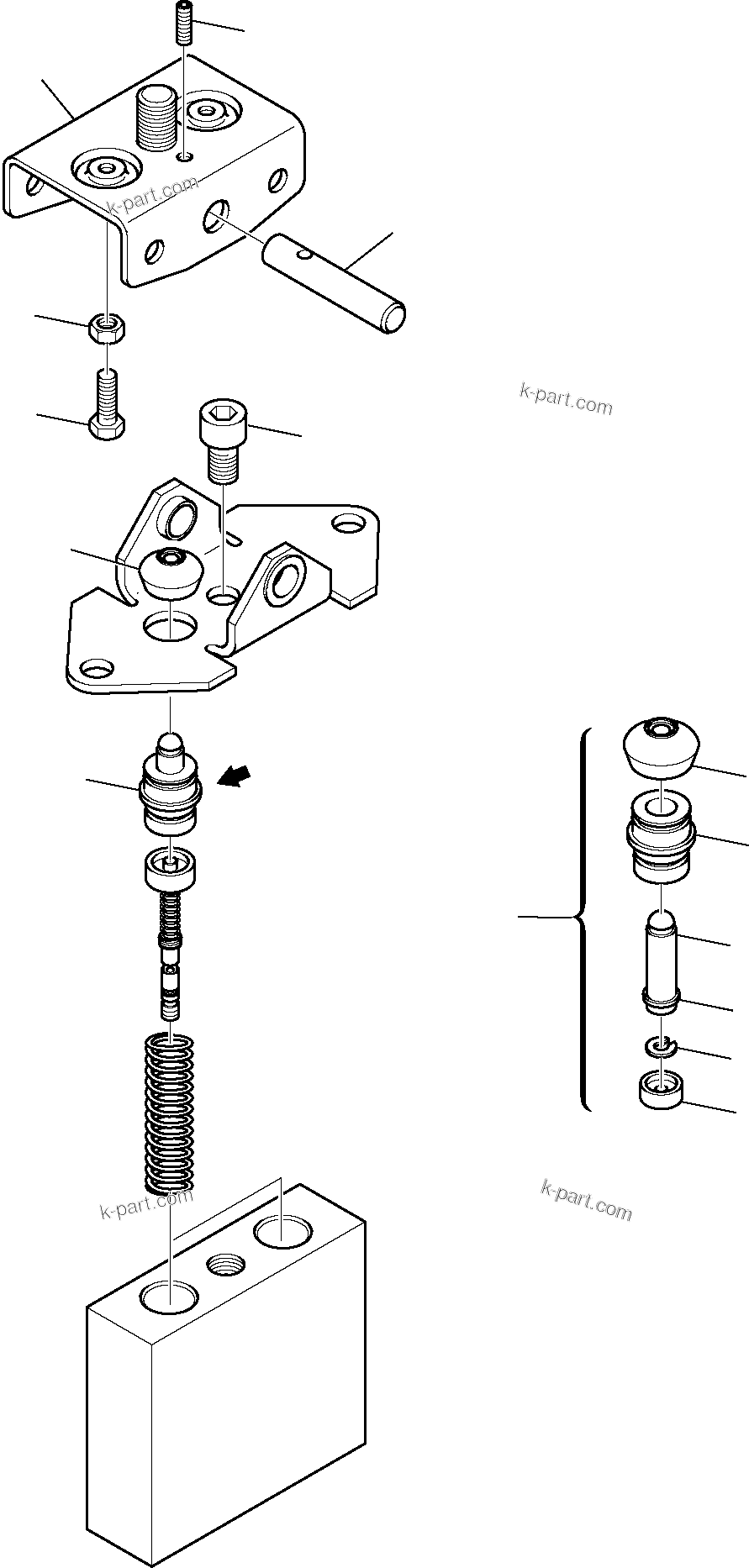 k-part.com

k-part.com

k-part.com

k-part.com