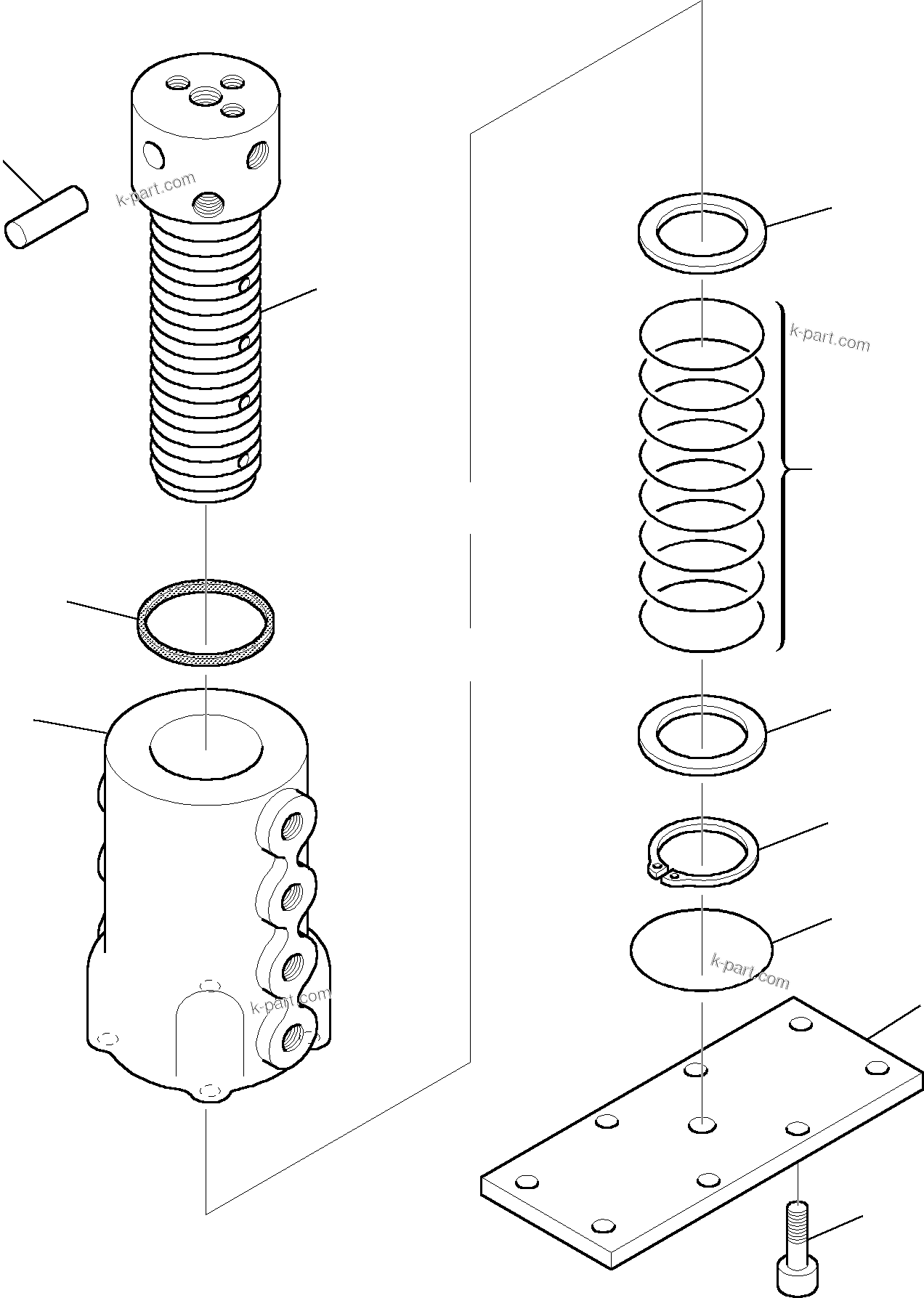 k-part.com

k-part.com

k-part.com

k-part.com