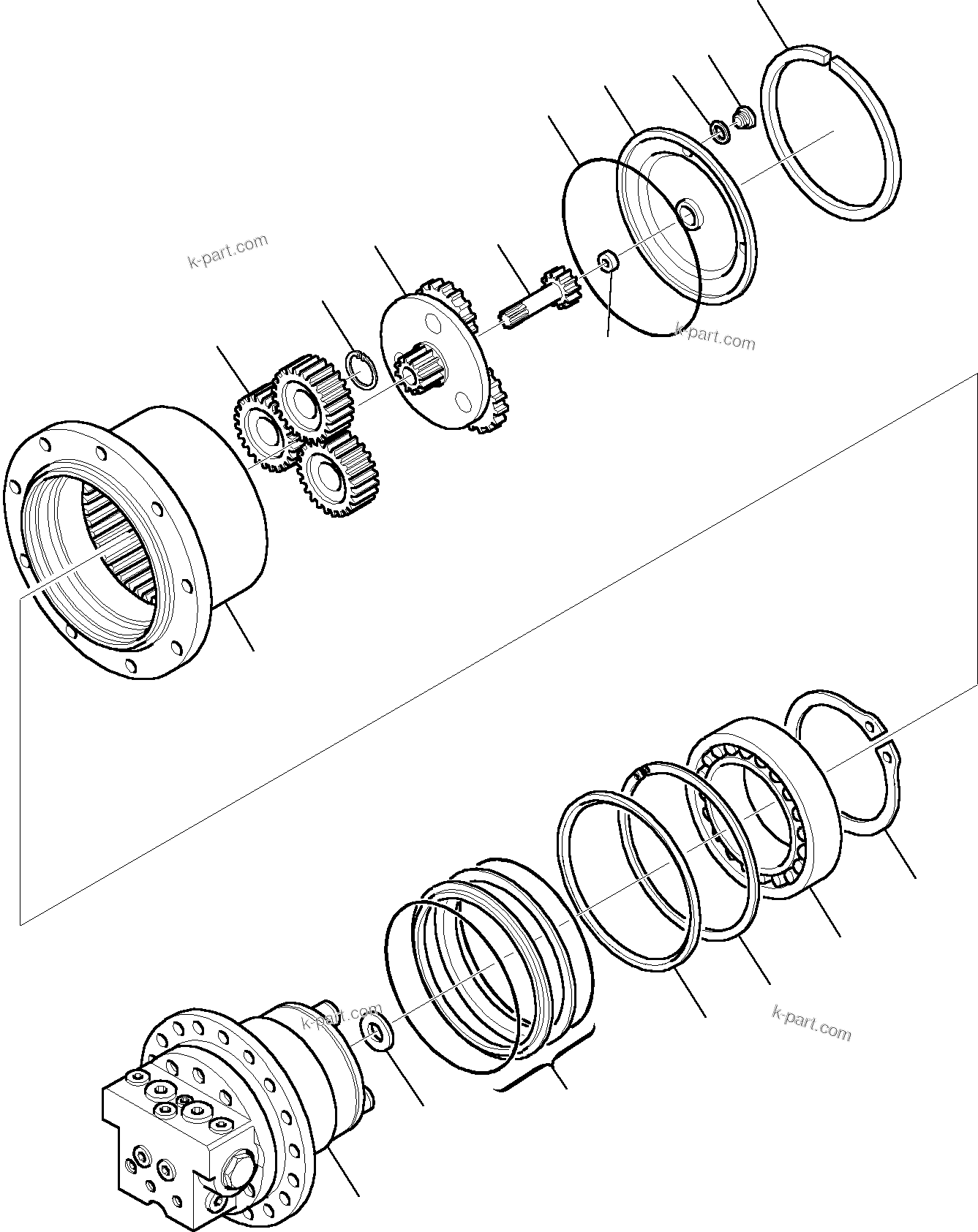 k-part.com

k-part.com

k-part.com

k-part.com