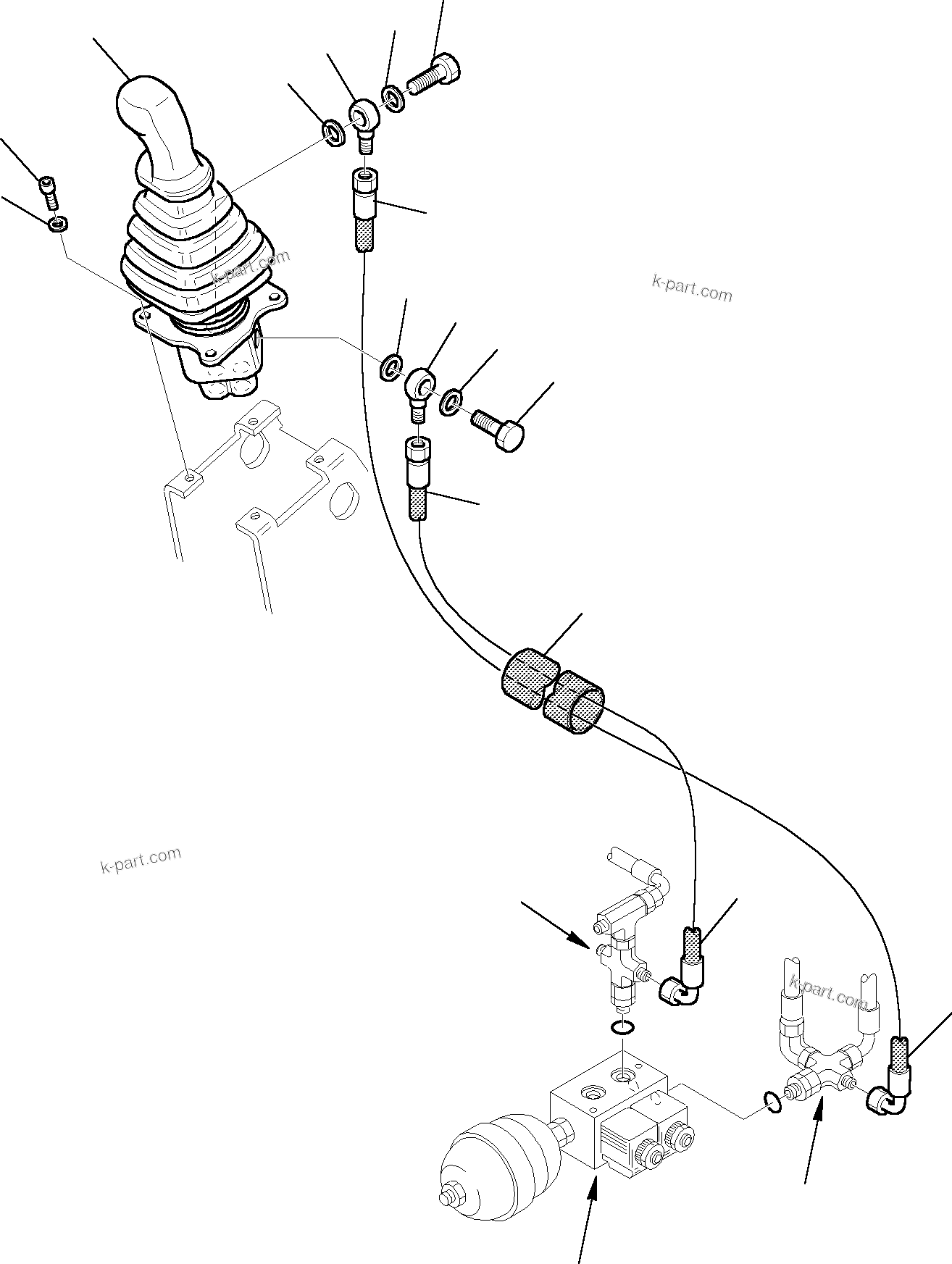 k-part.com

k-part.com

k-part.com

k-part.com