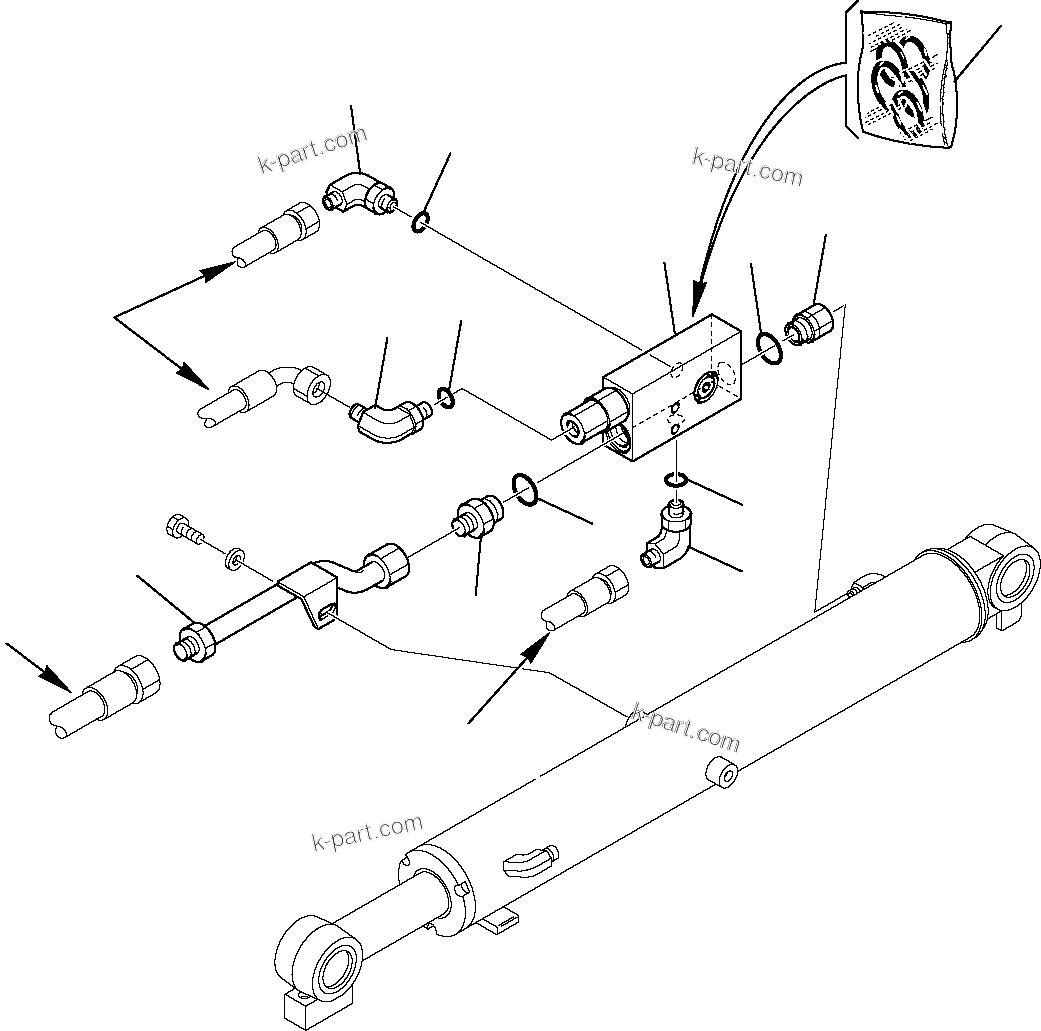 k-part.com
k-part.com
k-part.com
k-part.com