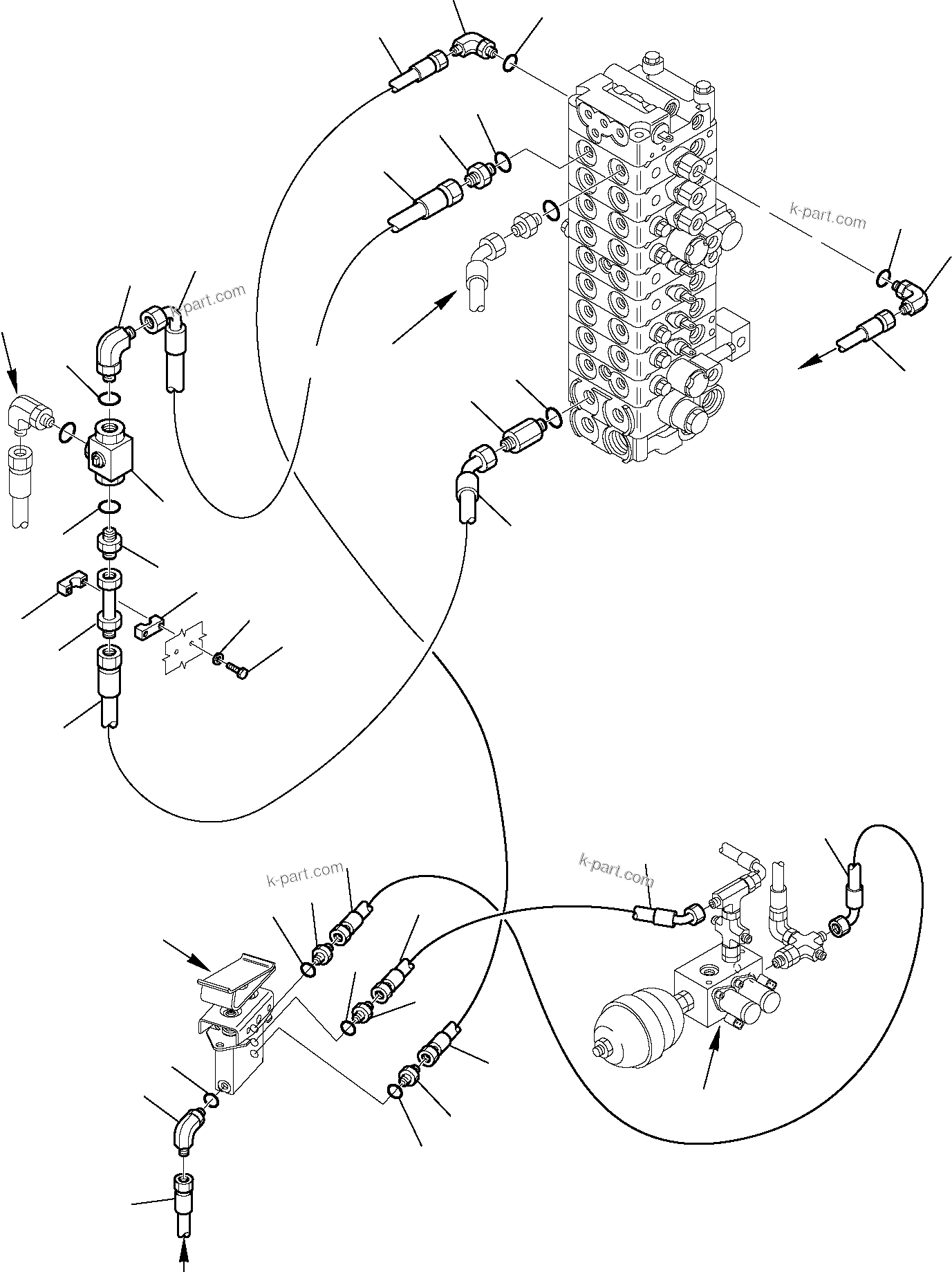 k-part.com

k-part.com

k-part.com

k-part.com