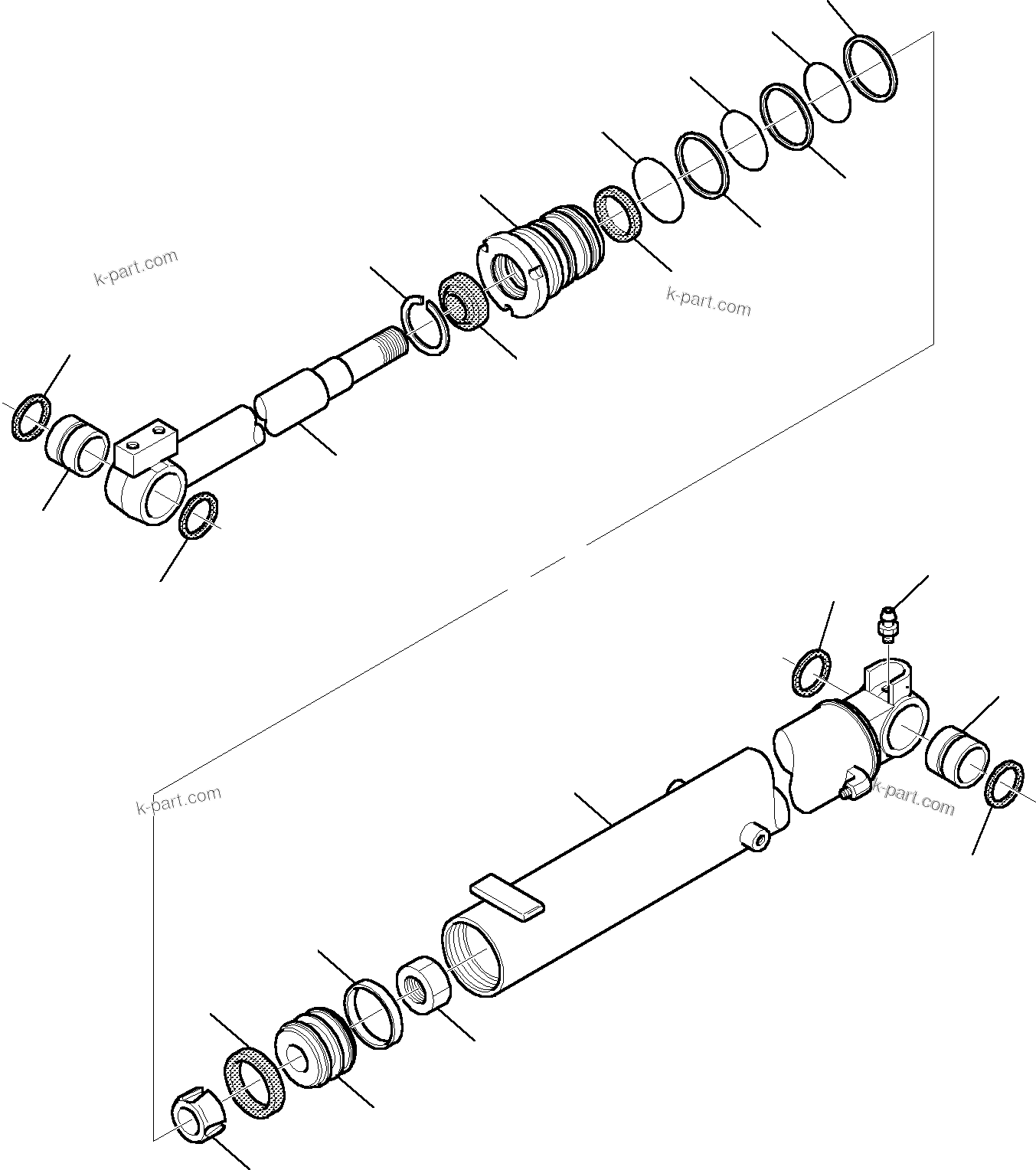 k-part.com

k-part.com

k-part.com

k-part.com