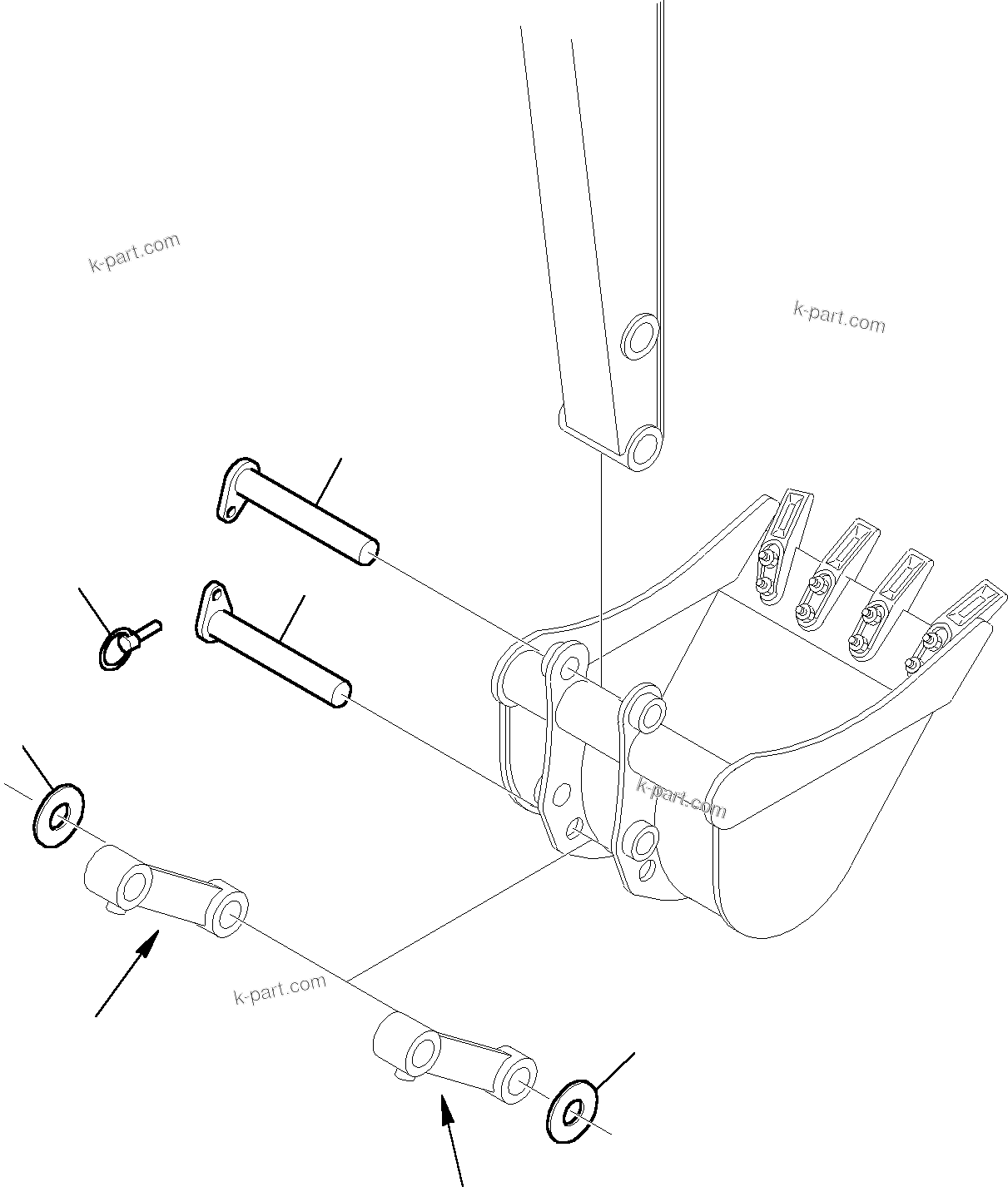 k-part.com

k-part.com

k-part.com

k-part.com