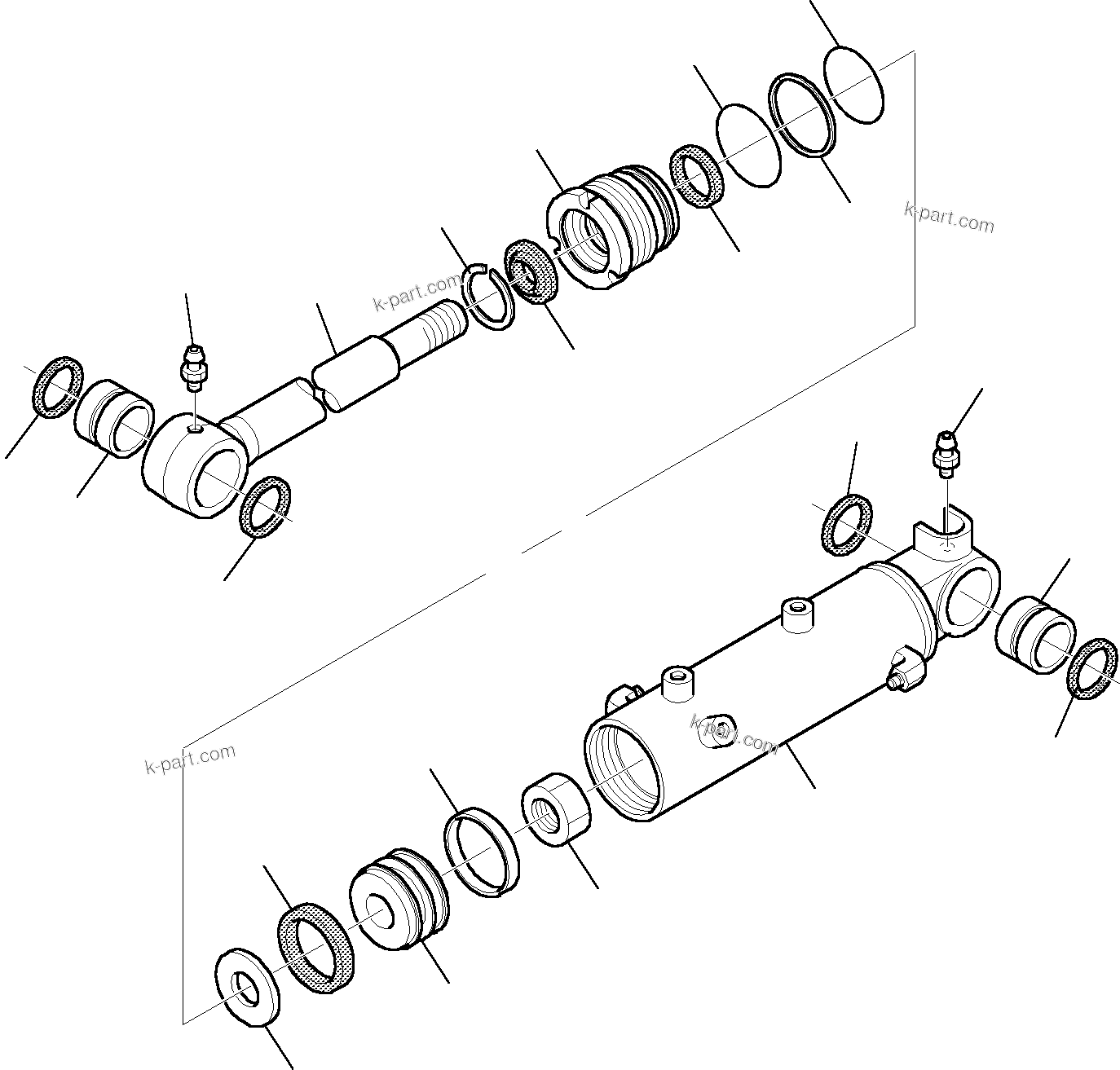 k-part.com

k-part.com

k-part.com

k-part.com