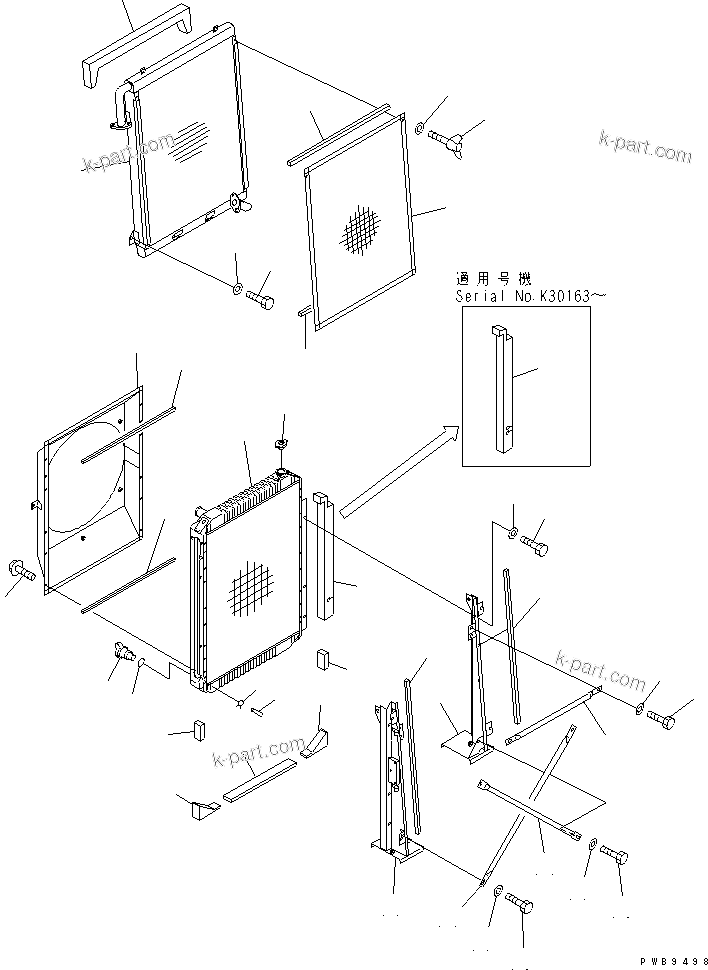 k-part.com

k-part.com

適用号機
Serial No.K30163~

k-part.com

k-part.com

PWB9498