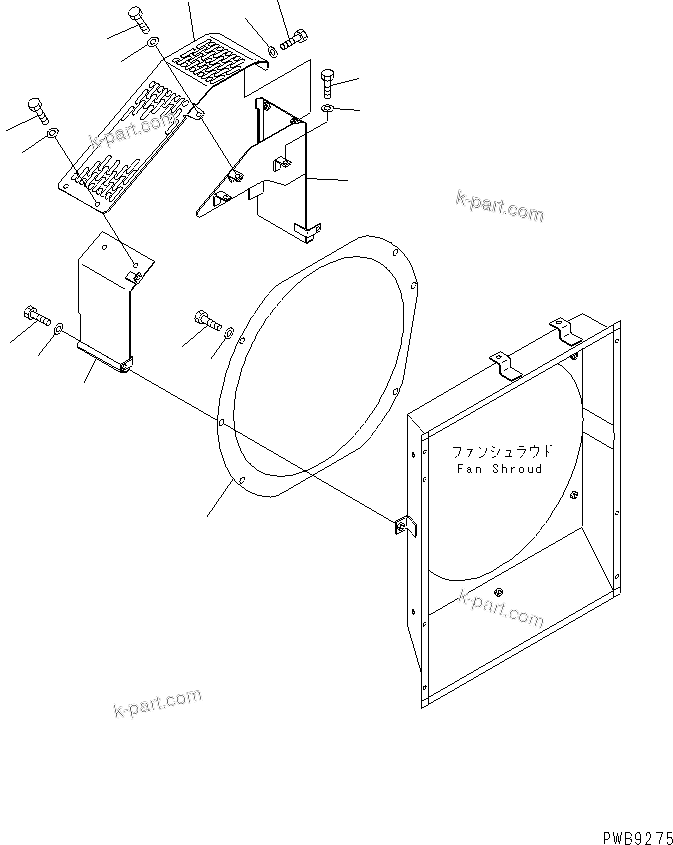 k-part.com

k-part.com

ファンシュラウド
Fan Shroud

k-part.com

k-part.com

PWB9275