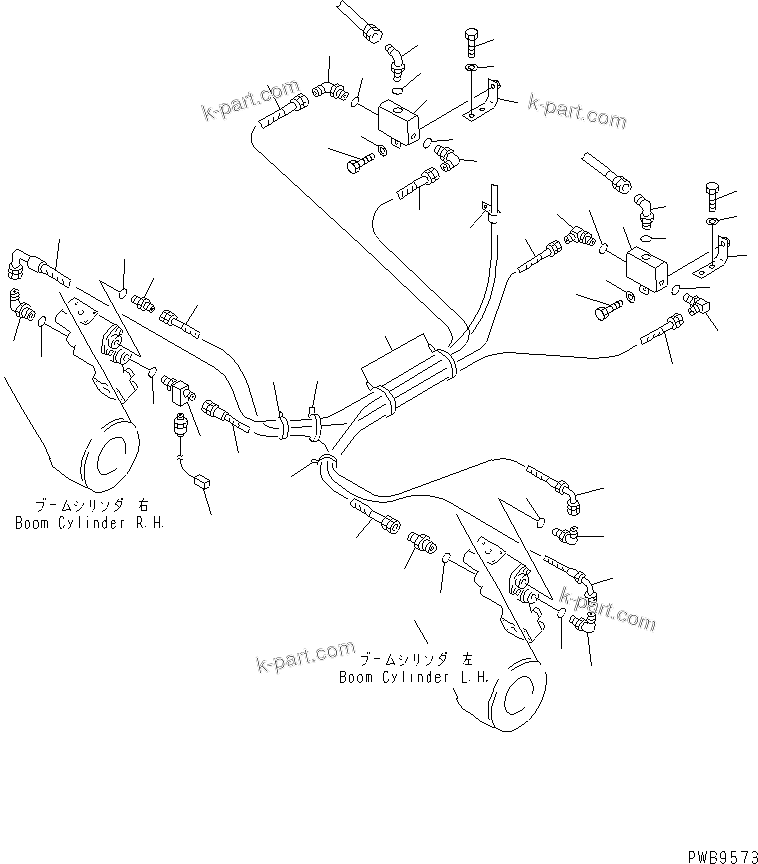 k-part.com
k-part.com
ブームシリンダ 右
Boom Cylinder R.H.
k-part.com
k-part.com
ブームシリンダ 左
Boom Cylinder L.H.
PWB9573