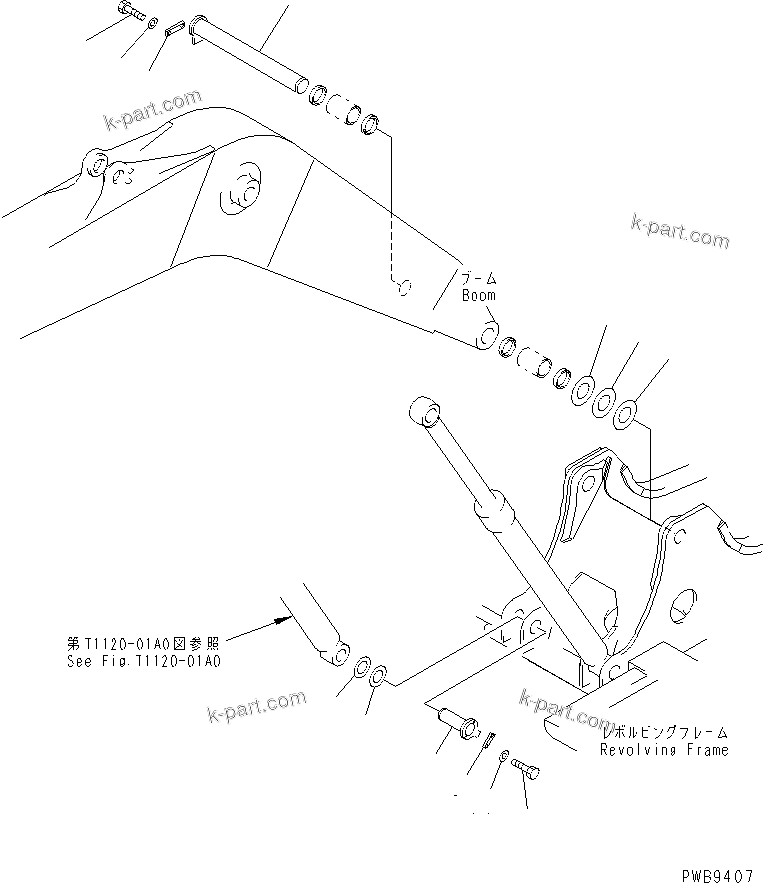 k-part.com

k-part.com

ブーム
Boom

第T1120-01A0図参照
See Fig.T1120-01A0

k-part.com

k-part.com

レボルビングフレーム
Revolving Frame

PWB9407