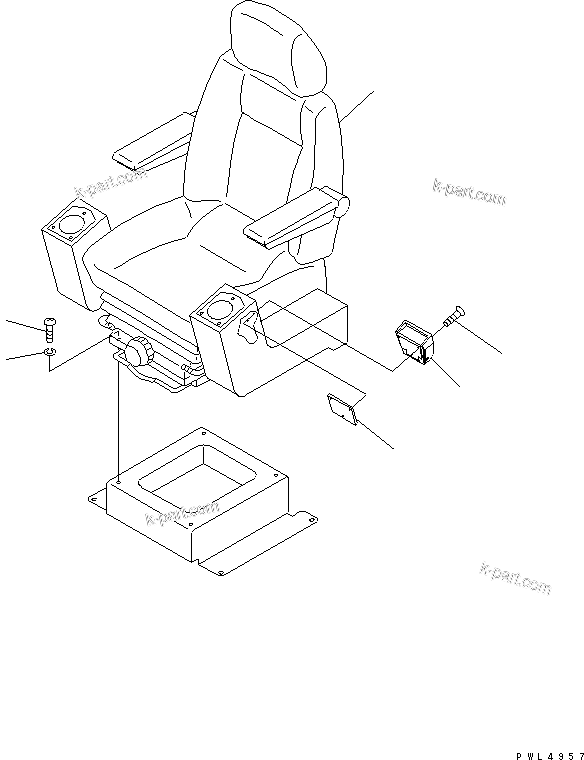 k-part.com

k-part.com

k-part.com

k-part.com

PWL4957