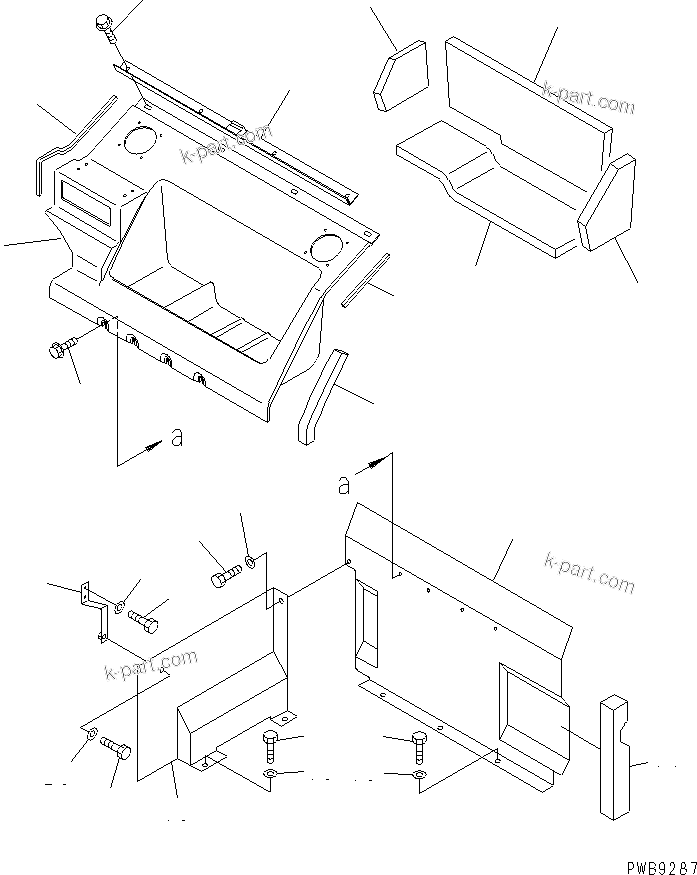 k-part.com

k-part.com

a

a

k-part.com

k-part.com

PWB9287