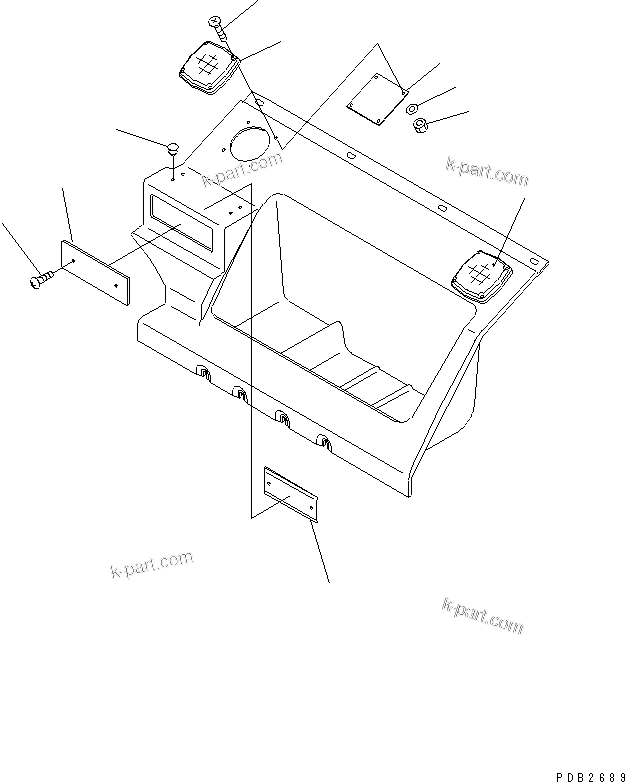 k-part.com

k-part.com

k-part.com

k-part.com

PDB2689