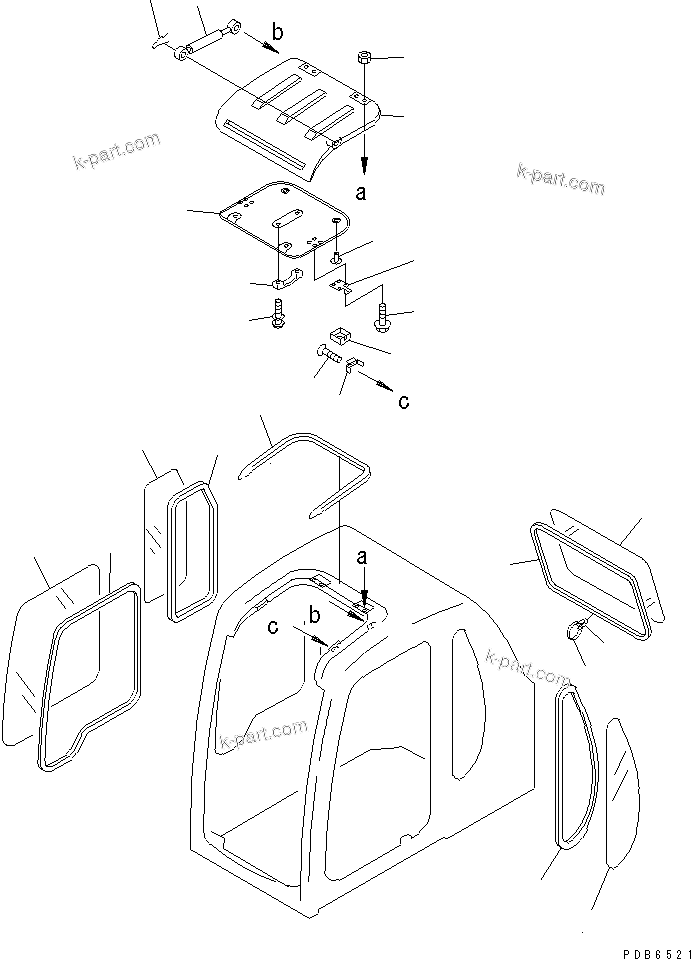 b
k-part.com
k-part.com
a
c
a
c
b
k-part.com
k-part.com
PDB6521