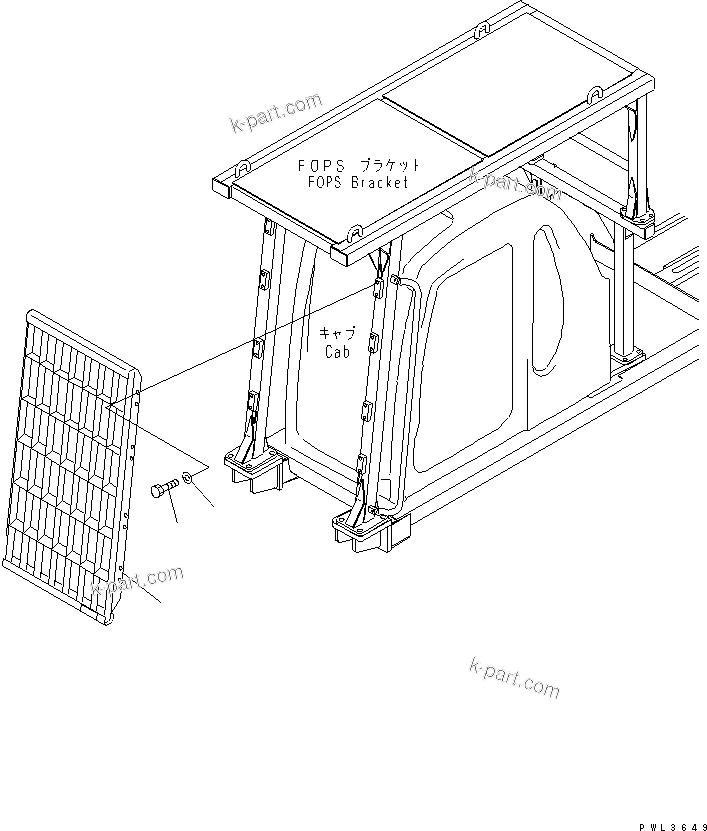 k-part.com

FOPS ブラケット
FOPS Bracket

k-part.com

キャブ
Cab

k-part.com

k-part.com

PWL3649