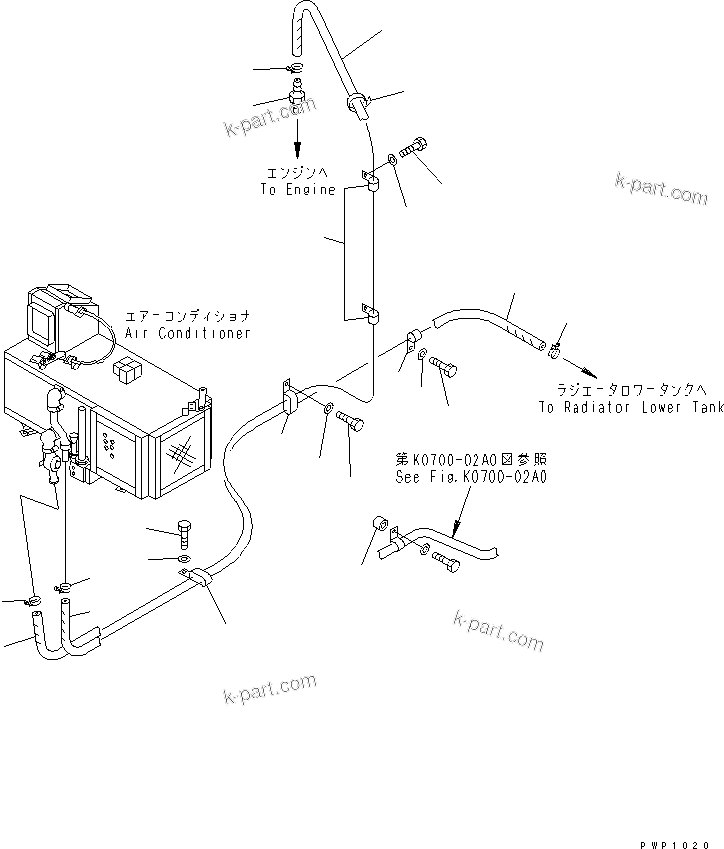 k-part.com

エンジンへ
To Engine

k-part.com

エアーコンディショナ
Air Conditioner

ラジエータロワータンクへ
To Radiator Lower Tank

第K0700-02A0図参照
See Fig.K0700-02A0

k-part.com

k-part.com

PWP1020