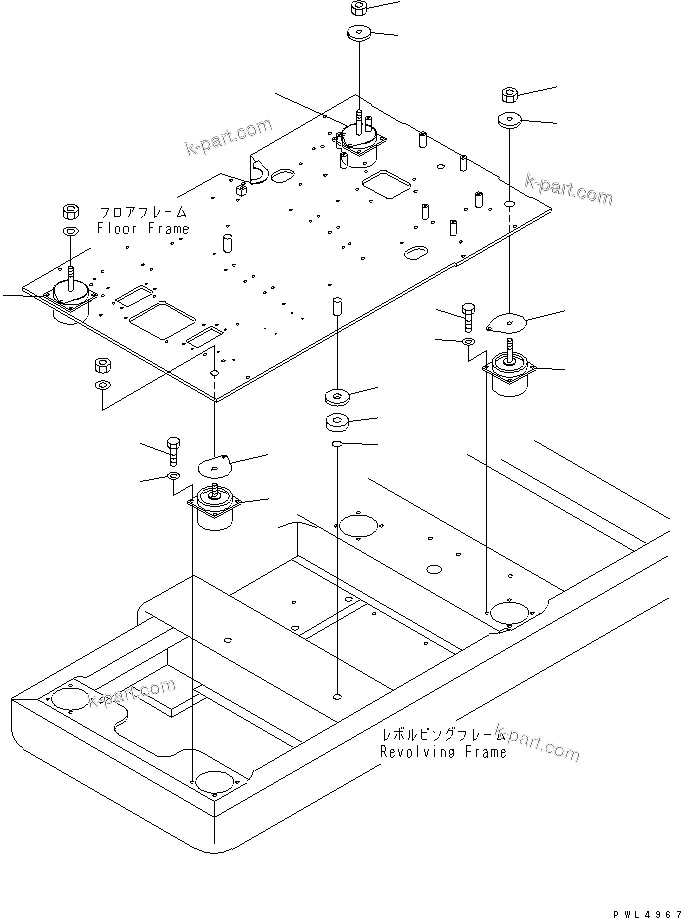 k-part.com

k-part.com

フロアフレーム
Floor Frame

k-part.com

レボルビングフレーム
Revolving Frame

k-part.com

PWL4967