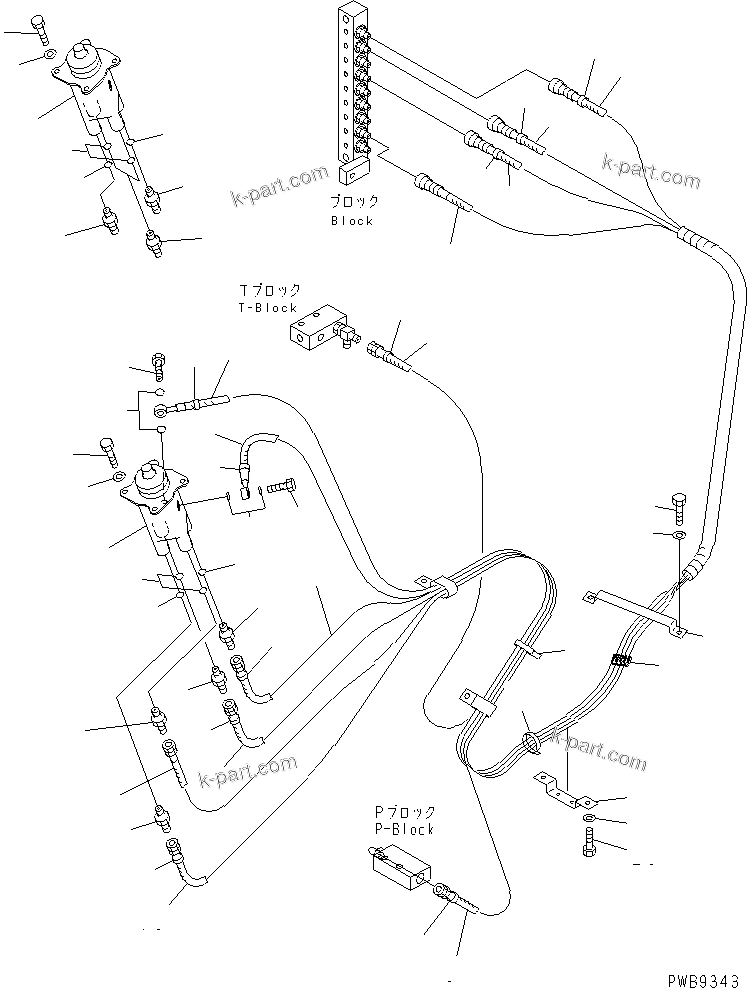 k-part.com

k-part.com

ブロック
Block

Tブロック
T-Block

k-part.com

k-part.com

Pブロック
P-Block

PWB9343