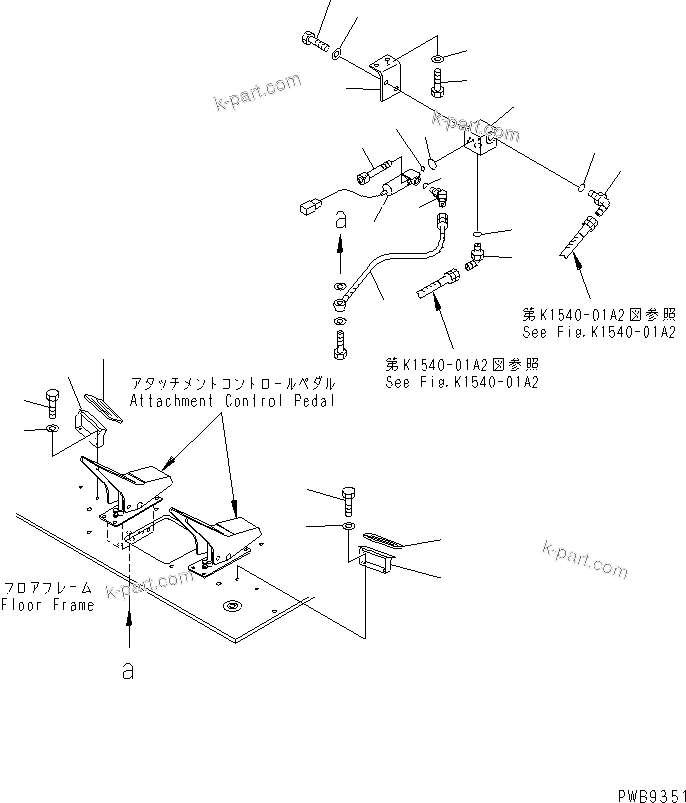 k-part.com

k-part.com

a

第K1540-01A2図参照
See Fig.K1540-01A2

第K1540-01A2図参照
See Fig.K1540-01A2

アタッチメントコントロールペダル
Attachment Control Pedal

k-part.com

フロアフレーム
Floor Frame

k-part.com

a

PWB9351