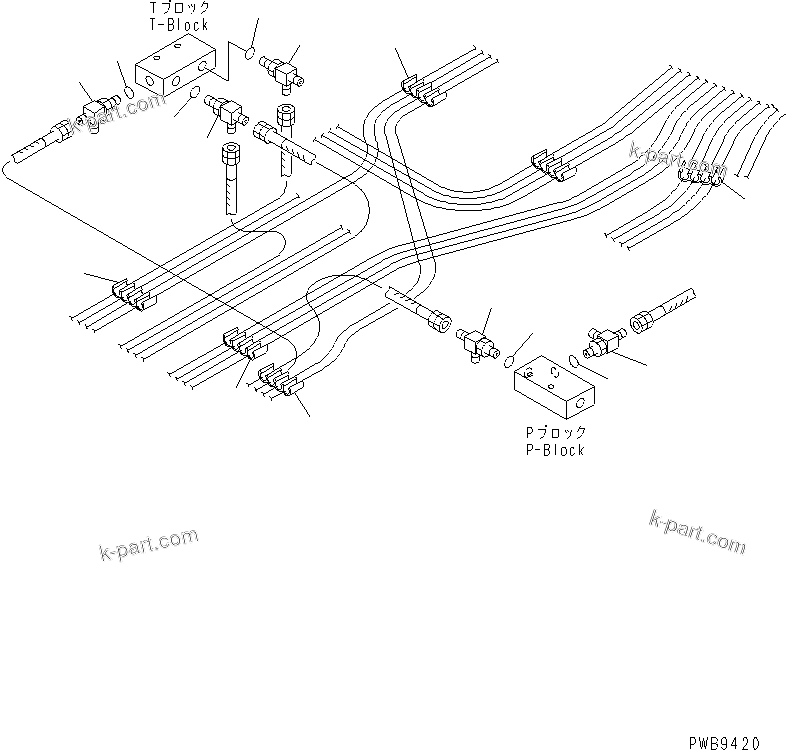 Tブロック
T-Block

k-part.com

k-part.com

Pブロック
P-Block

k-part.com

k-part.com

PWB9420