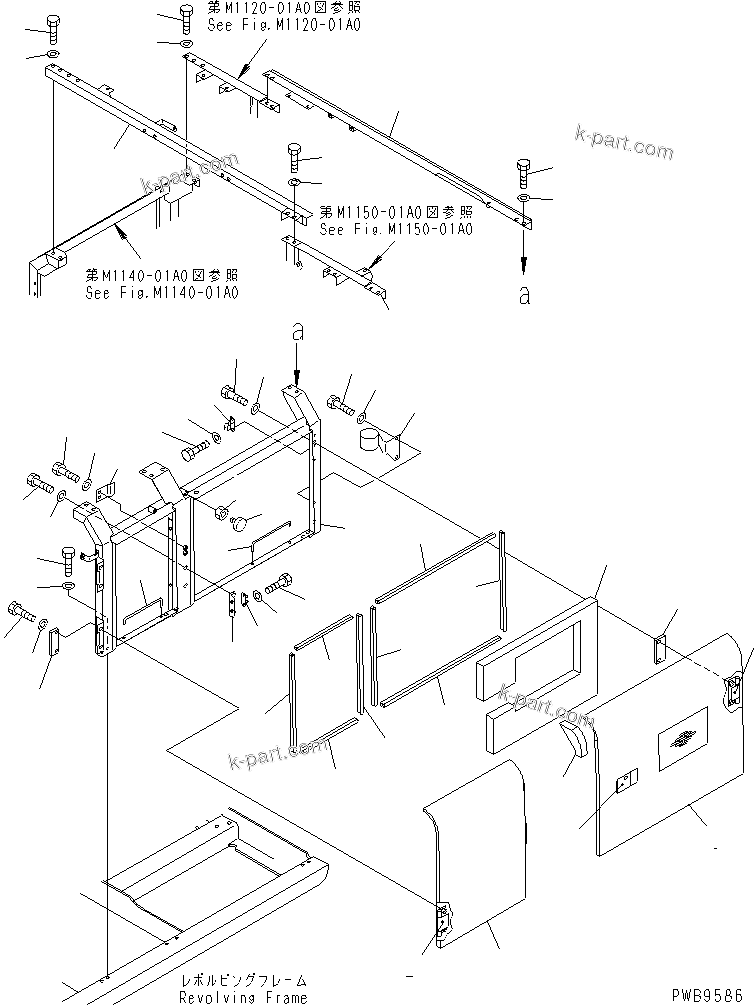 第M1120-01A0図参照
See Fig.M1120-01A0

k-part.com

k-part.com

第M1150-01A0図参照
See Fig.M1150-01A0

第M1140-01A0図参照
See Fig.M1140-01A0

a

a

k-part.com

k-part.com

レボルビングフレーム
Revolving Frame

PWB9586