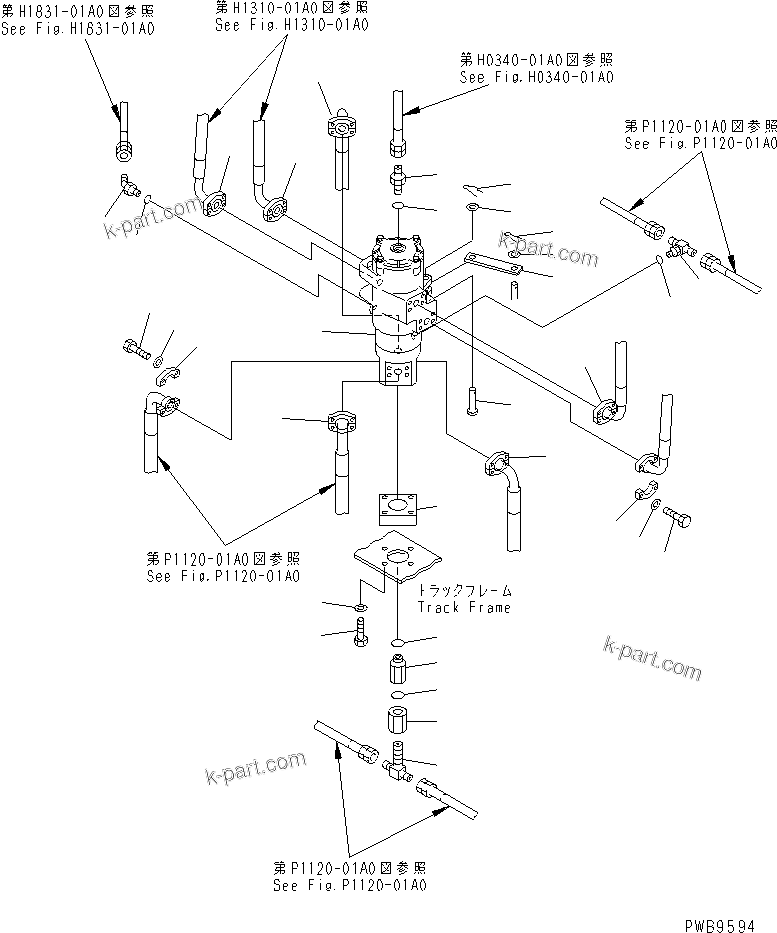 第H1831-01A0図参照
See Fig.H1831-01A0

第H1310-01A0図参照
See Fig.H1310-01A0

第H0340-01A0図参照
See Fig.H0340-01A0

第P1120-01A0図参照
See Fig.P1120-01A0

k-part.com

k-part.com

第P1120-01A0図参照
See Fig.P1120-01A0

トラックフレーム
Track Frame

k-part.com

k-part.com

第P1120-01A0図参照
See Fig.P1120-01A0

PWB9594