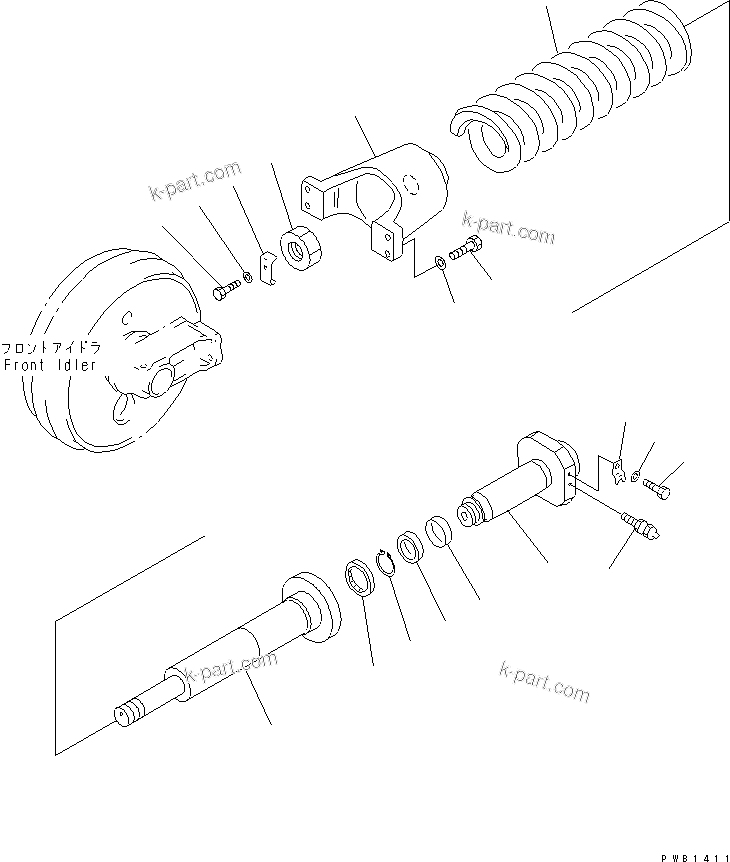 k-part.com

k-part.com

フロントアイドラ
Front Idler

k-part.com

k-part.com

PWB1411