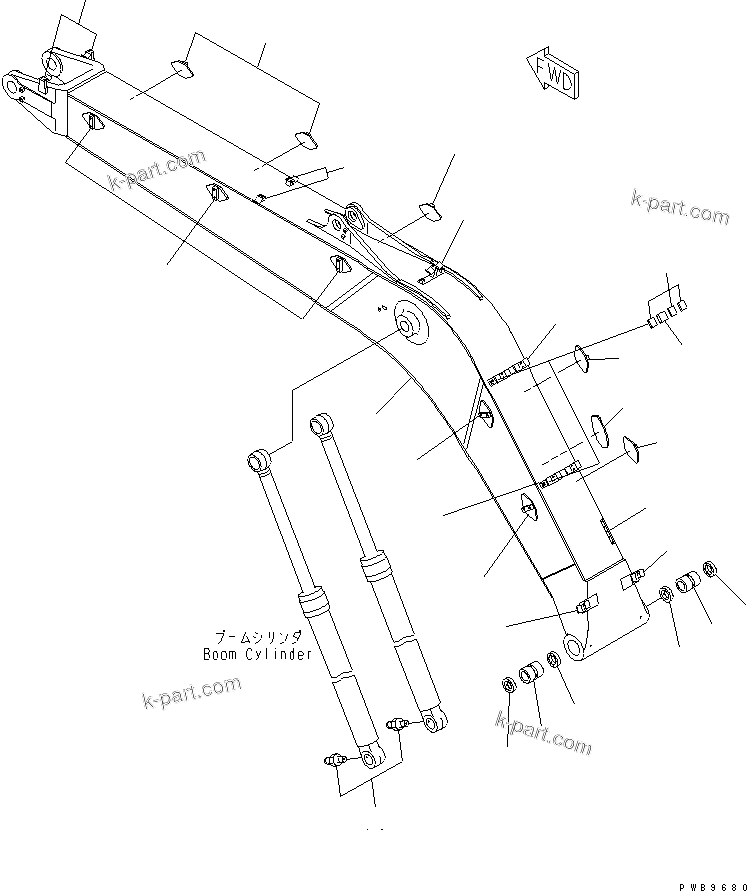 FWD

k-part.com

k-part.com

ブームシリンダ
Boom Cylinder

k-part.com

k-part.com

PWB9680