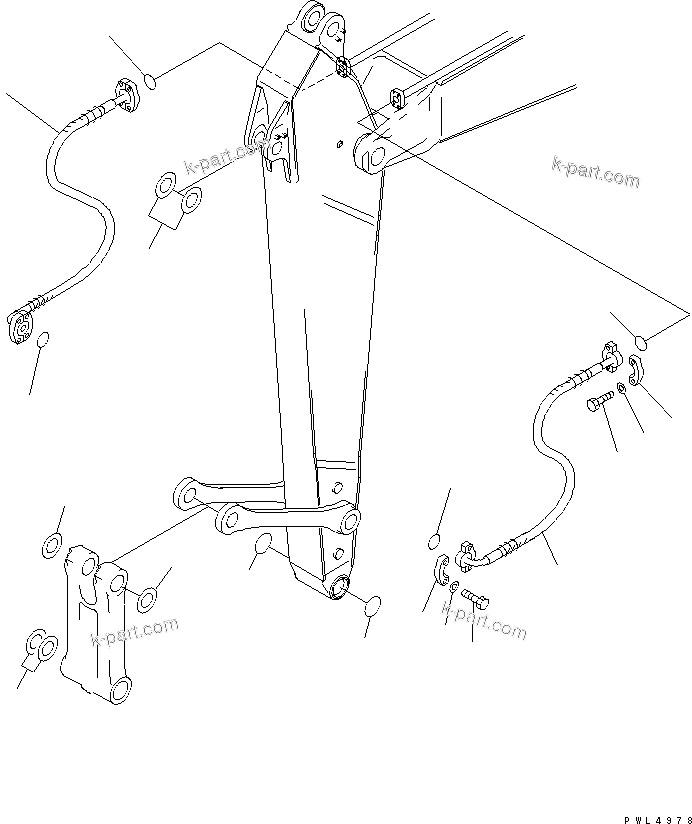 k-part.com
k-part.com
k-part.com
k-part.com
PWL4978