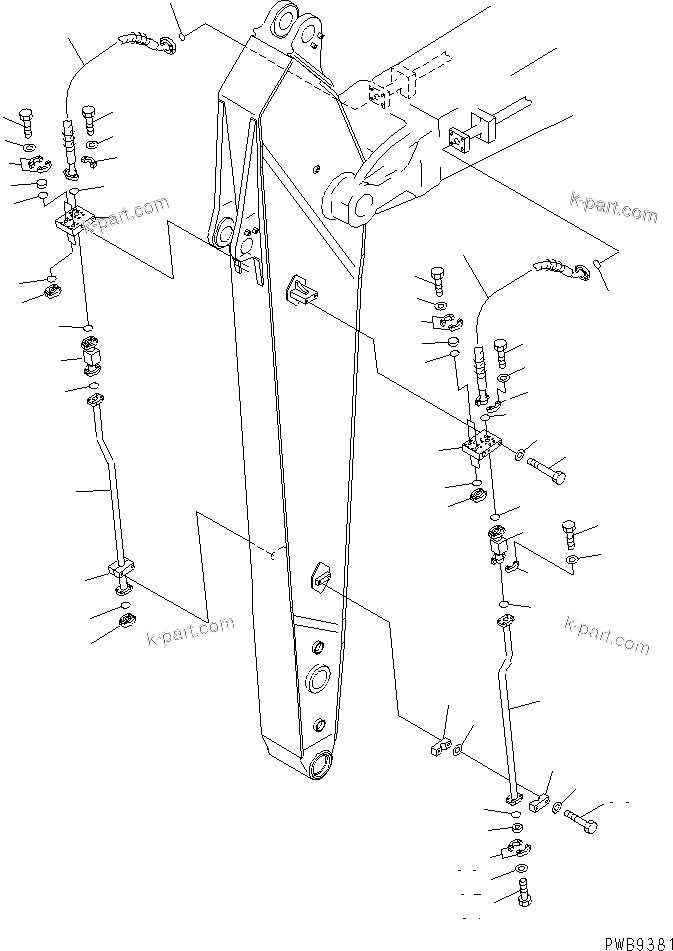 k-part.com

k-part.com

k-part.com

k-part.com

PWB9381