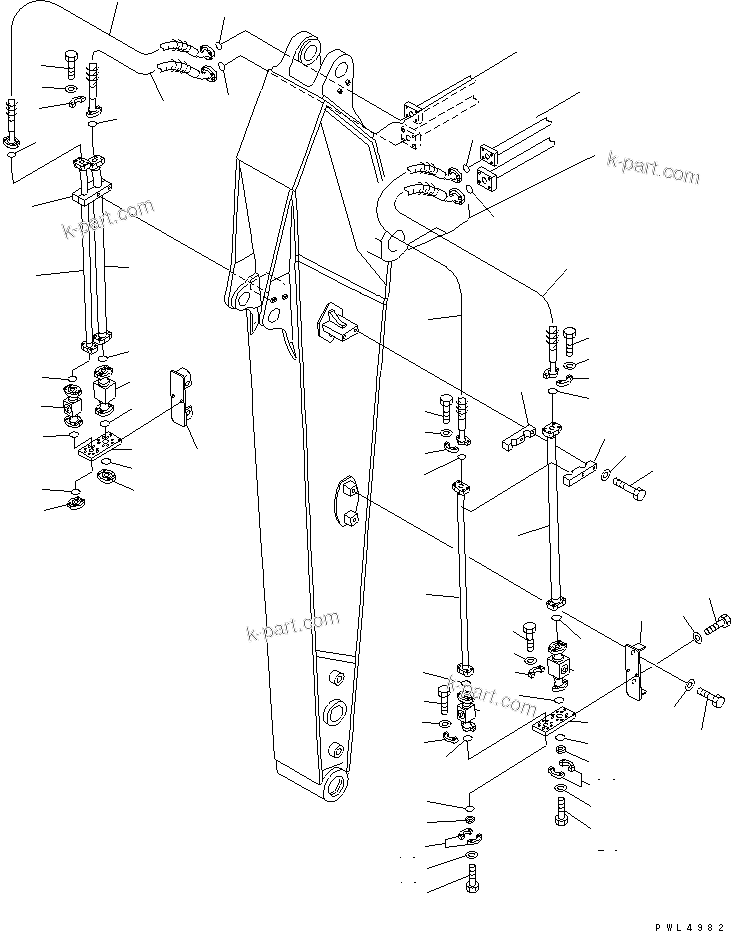 k-part.com

k-part.com

k-part.com

k-part.com

PWL4982